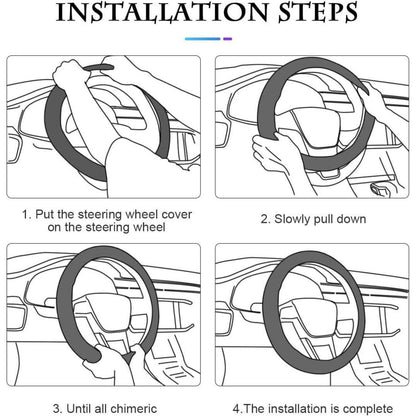 INSTALLATION STEPS

1. Put the steering wheel cover on the steering wheel

2. Slowly pull down

3. Until all chimeric

4.The installation is complete