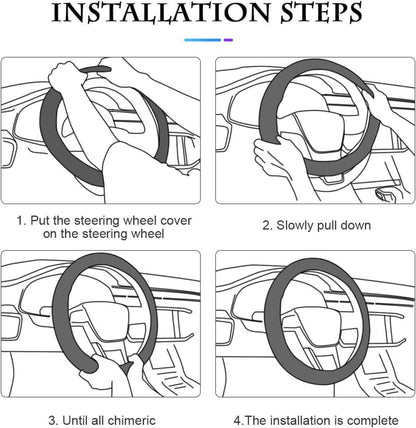 INSTALLATION STEPS

1. Put the steering wheel cover on the steering wheel

2. Slowly pull down

3. Until all chimeric

4.The installation is complete