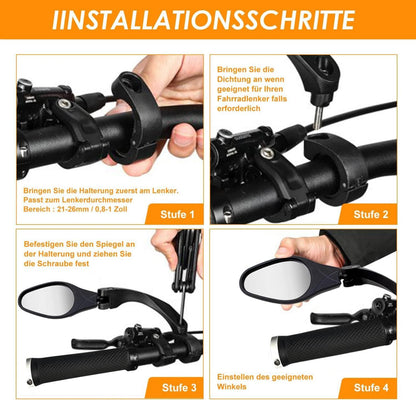 IINSTALLATIONSSCHRITTE

Bringen Sie die Halterung zuerst am Lenker. Passt zum Lenkerdurchmesser Bereich : 21-26mm / 0,8-1 Zoll

Stufe 1

Bringen Sie die Dichtung an wenn geeignet für Ihren Fahrradlenker falls erforderlich

Stufe 2

Befestigen Sie den Spiegel an der Halterung und ziehen Sie die Schraube fest

Stufe 3

Einstellen des geeigneten Winkels

Stufe 4