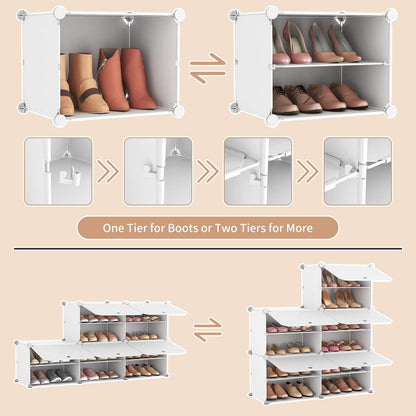 One Tier for Boots or Two Tiers for More