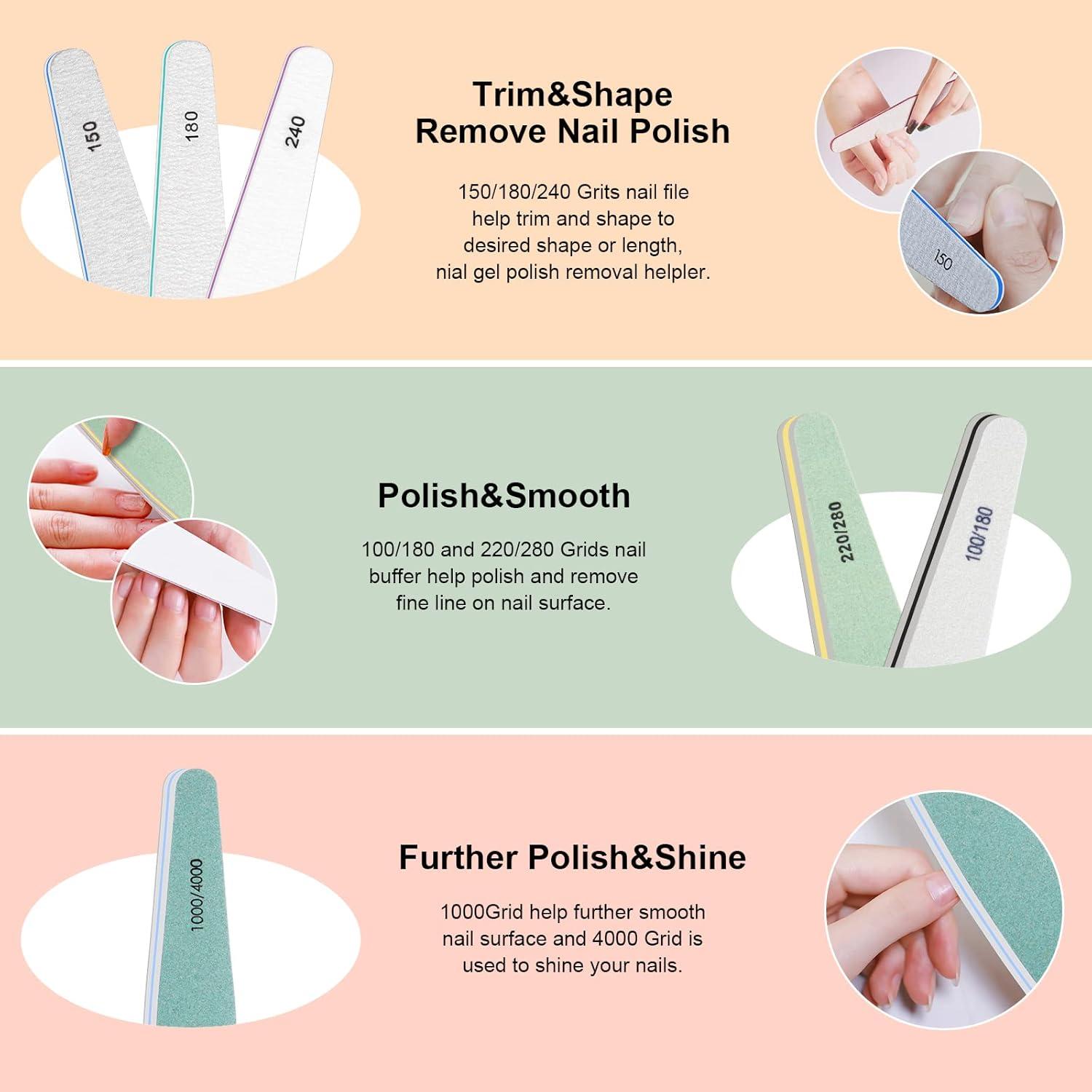 150

180

240

Trim&Shape
Remove Nail Polish

150/180/240 Grits nail file help trim and shape to desired shape or length, nial gel polish removal helpler.

150

Polish&Smooth

100/180 and 220/280 Grids nail buffer help polish and remove fine line on nail surface.

220/280

100/180

1000/4000

Further Polish&Shine

1000Grid help further smooth nail surface and 4000 Grid is used to shine your nails.