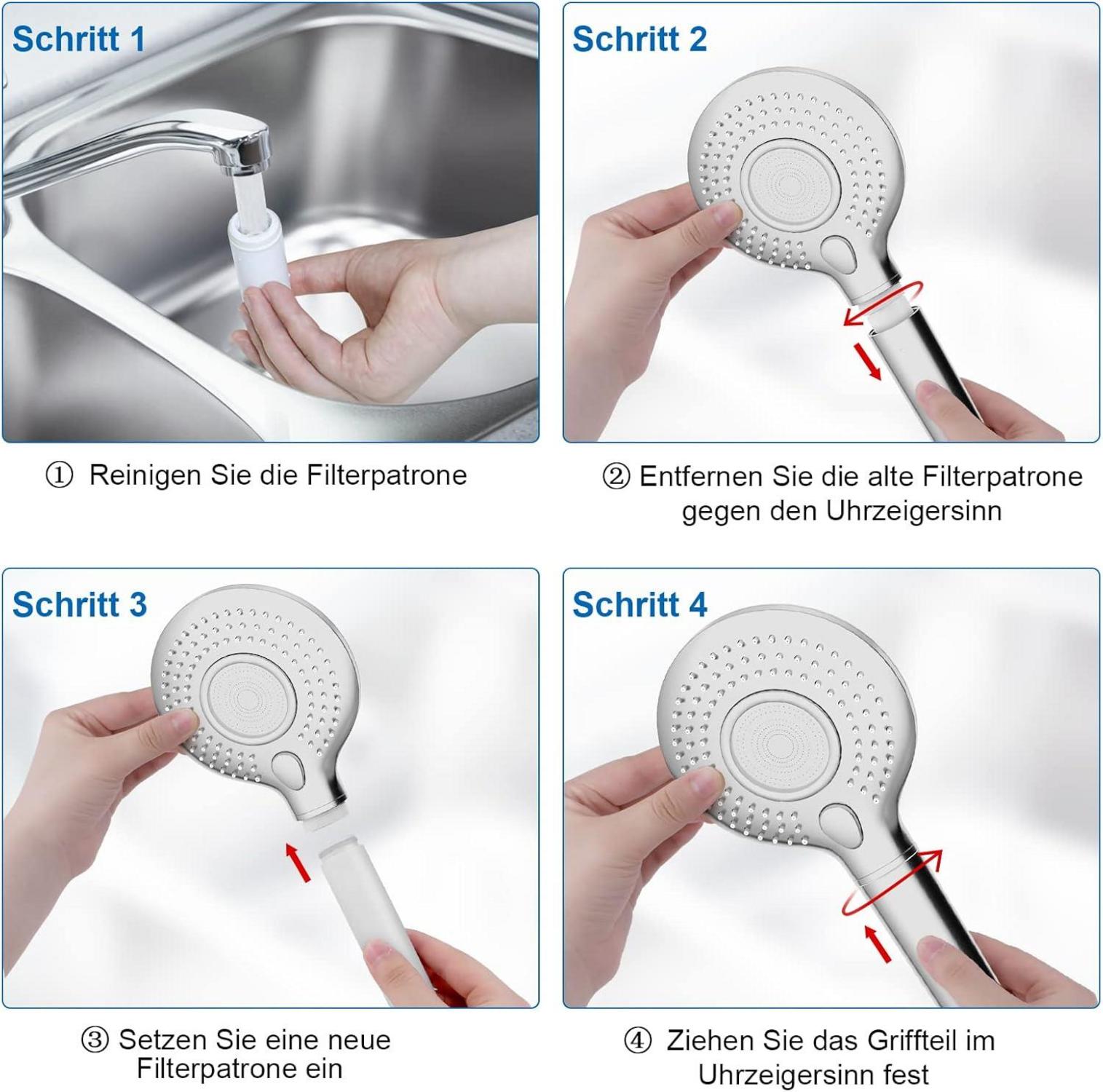 Schritt 1

① Reinigen Sie die Filterpatrone

Schritt 2

② Entfernen Sie die alte Filterpatrone gegen den Uhrzeigersinn

Schritt 3

③ Setzen Sie eine neue Filterpatrone ein

Schritt 4

④ Ziehen Sie das Griffteil im Uhrzeigersinn fest