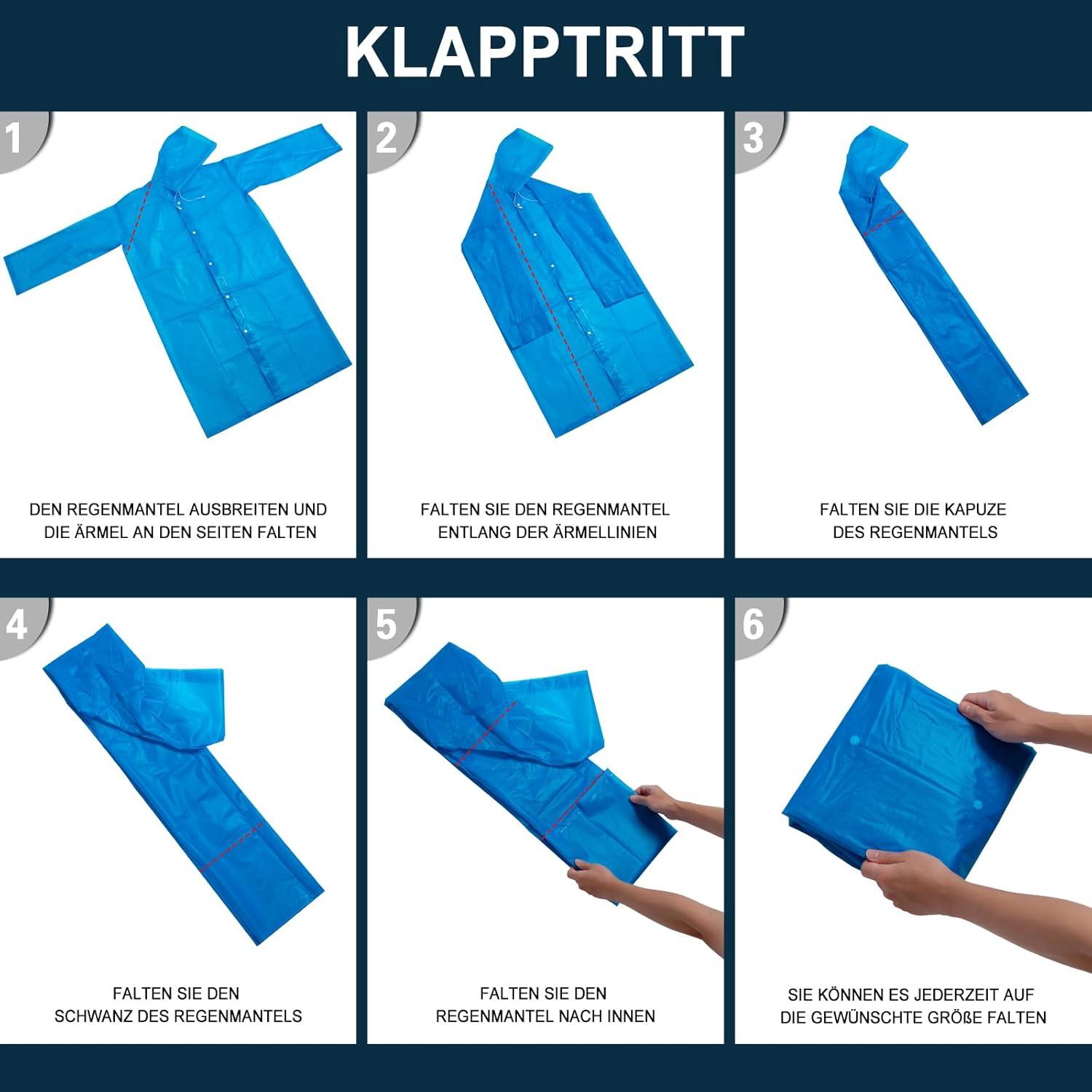 KLAPPTRITT

1

DEN REGENMANTEL AUSBREITEN UND DIE ÄRMEL AN DEN SEITEN FALTEN

2

FALTEN SIE DEN REGENMANTEL ENTLANG DER ÄRMELLINIEN

3

FALTEN SIE DIE KAPUZE DES REGENMANTELS

4

FALTEN SIE DEN SCHWANZ DES REGENMANTELS

5

FALTEN SIE DEN REGENMANTEL NACH INNEN

6

SIE KÖNNEN ES JEDERZEIT AUF DIE GEWÜNSCHTE GRÖßE FALTEN