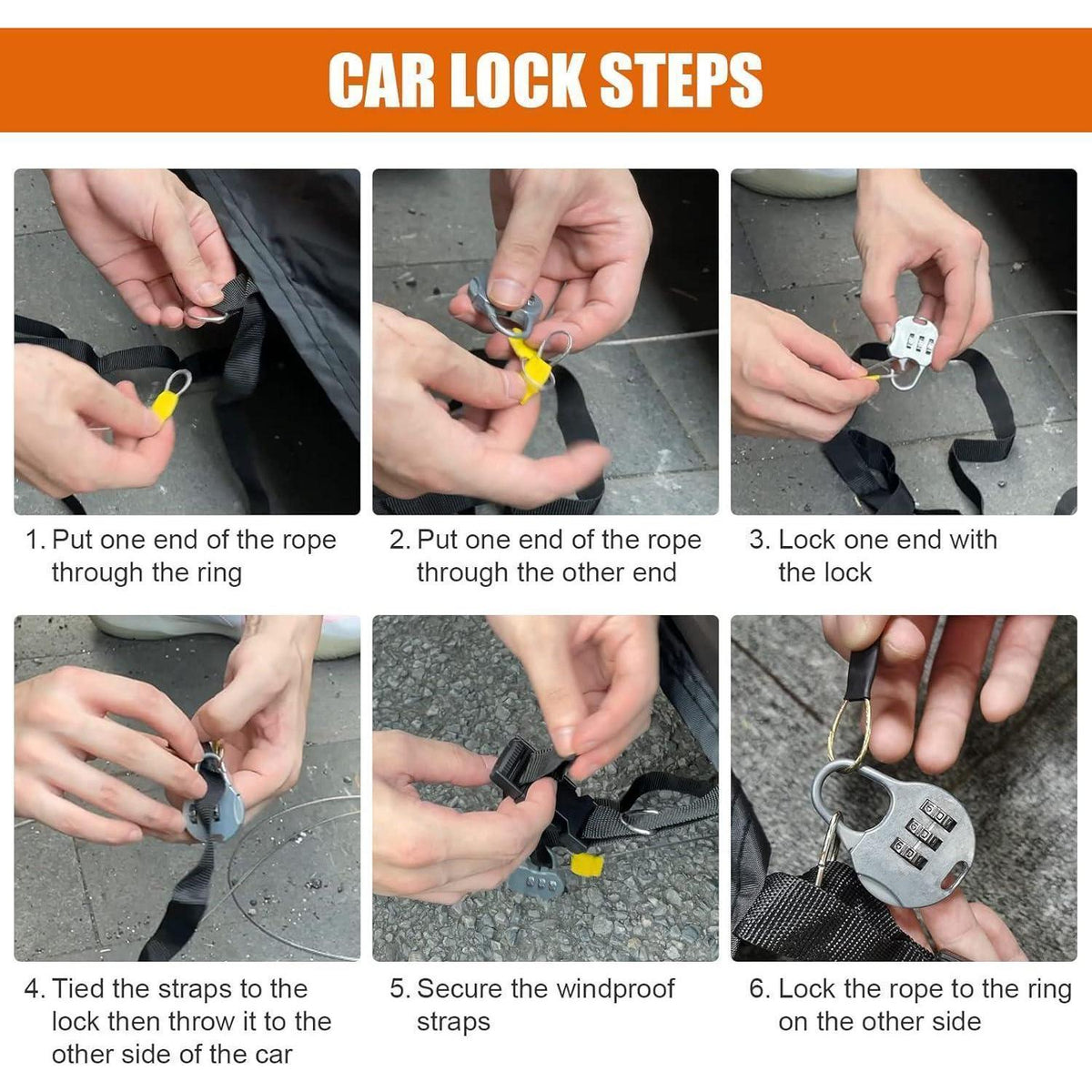 CAR LOCK STEPS

1. Put one end of the rope through the ring

2. Put one end of the rope through the other end

3. Lock one end with the lock

4. Tied the straps to the lock then throw it to the other side of the car

5. Secure the windproof straps

6. Lock the rope to the ring on the other side