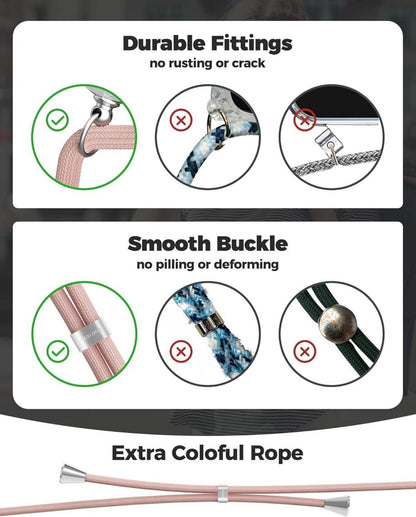 Durable Fittings
no rusting or crack

Smooth Buckle
no pilling or deforming

Extra Coloful Rope