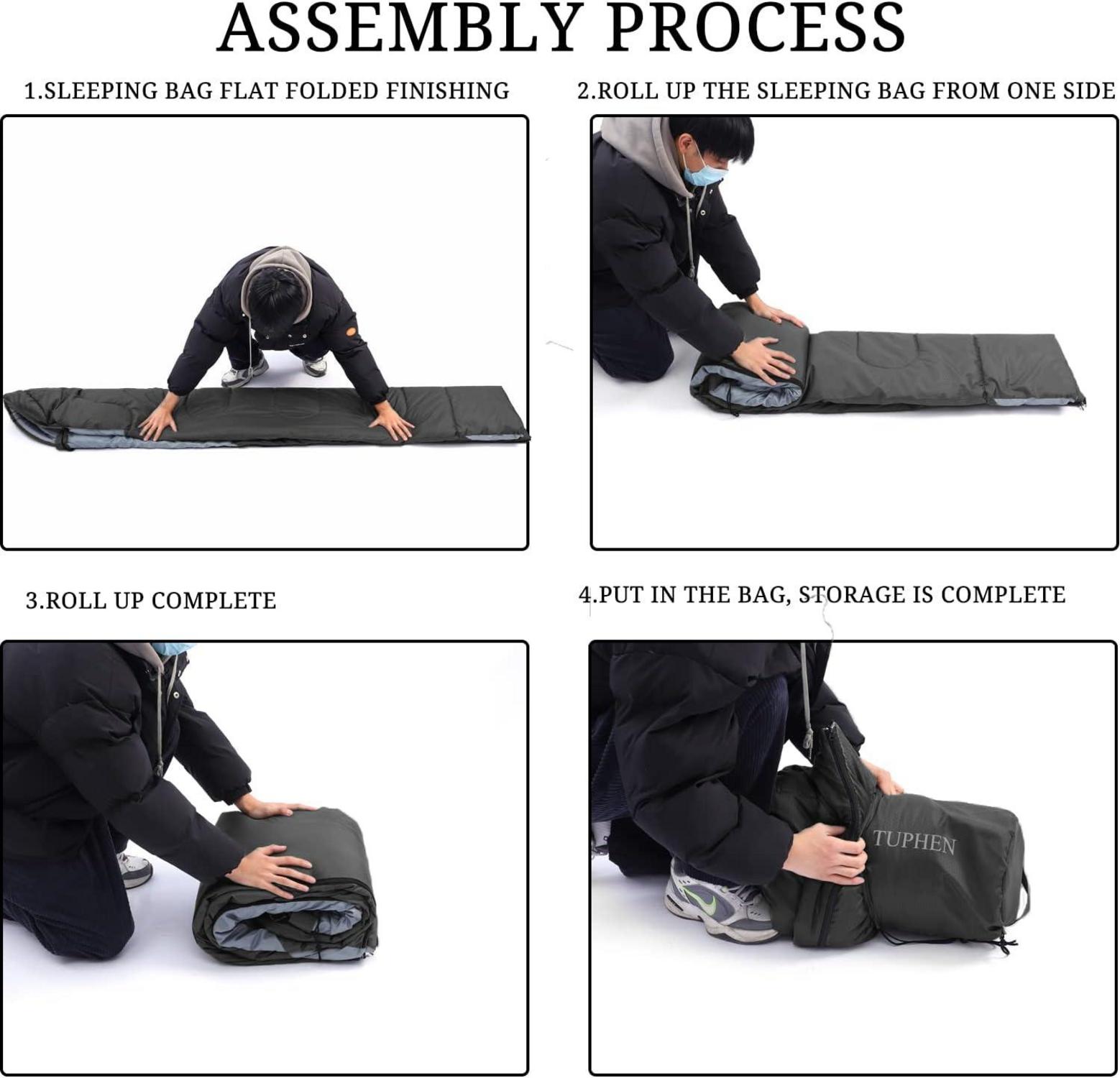 ASSEMBLY PROCESS

1.SLEEPING BAG FLAT FOLDED FINISHING

2.ROLL UP THE SLEEPING BAG FROM ONE SIDE

3.ROLL UP COMPLETE

4.PUT IN THE BAG, STORAGE IS COMPLETE

TUPHEN