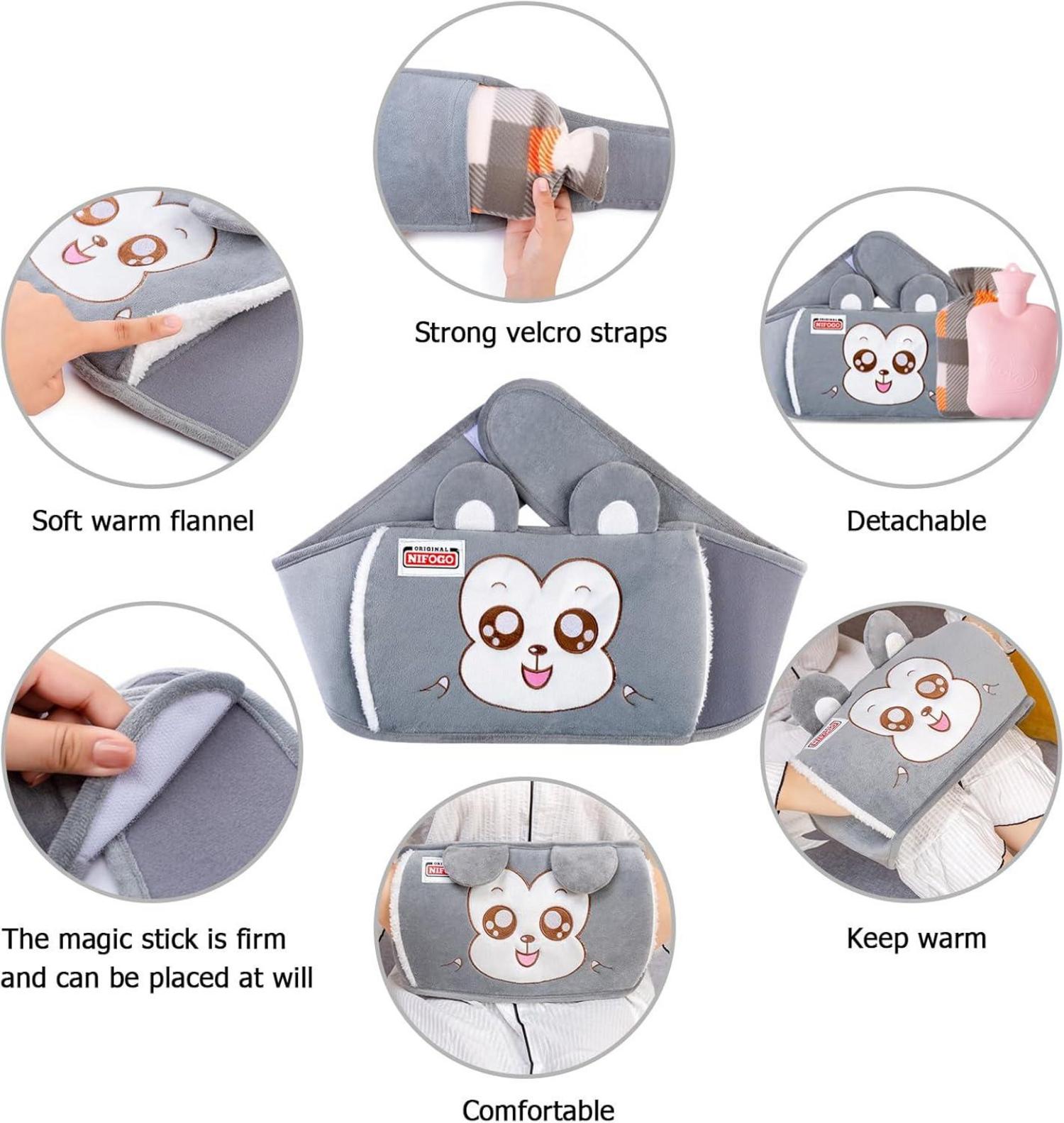 Strong velcro straps

Soft warm flannel

Detachable

ORIGINAL
NIFOGO

The magic stick is firm and can be placed at will

Keep warm

Comfortable