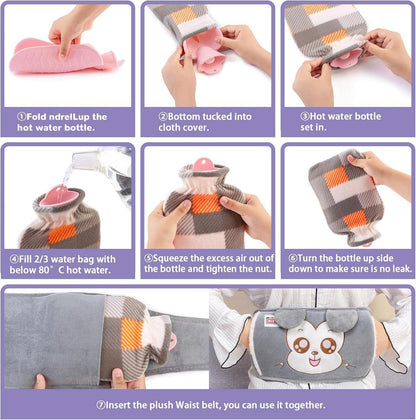 ①Fold ndrelLup the hot water bottle.

②Bottom tucked into cloth cover.

③Hot water bottle set in.

④Fill 2/3 water bag with below 80° C hot water.

⑤Squeeze the excess air out of the bottle and tighten the nut.

⑥Turn the bottle up side down to make sure is no leak.

⑦Insert the plush Waist belt, you can use it together.