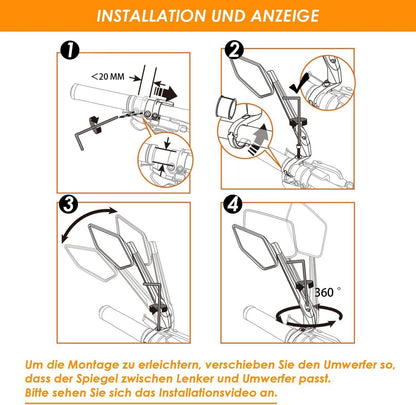 INSTALLATION UND ANZEIGE

1

<20 MM

2

3

4

360 °

Um die Montage zu erleichtern, verschieben Sie den Umwerfer so, dass der Spiegel zwischen Lenker und Umwerfer passt.
Bitte sehen Sie sich das Installationsvideo an.