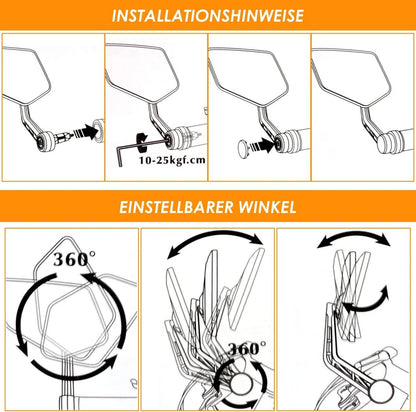 INSTALLATIONSHINWEISE

10-25kgf.cm

EINSTELLBARER WINKEL

360°

360°