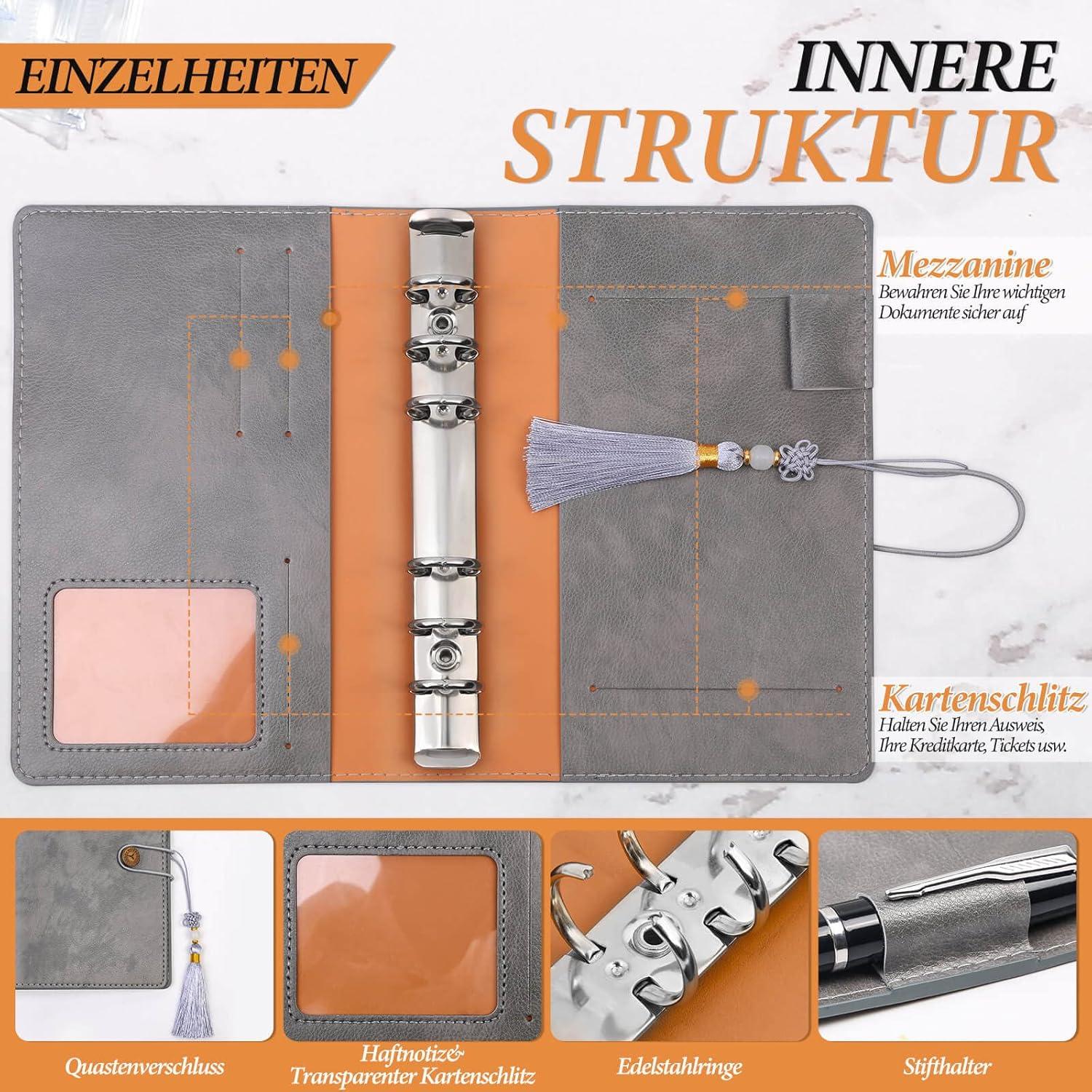 EINZELHEITEN

INNERE
STRUKTUR

Mezzanine
Bewahren Sie Ihre wichtigen Dokumente sicher auf

Kartenschlitz
Halten Sie Ihren Ausweis, Ihre Kreditkarte, Tickets usw.

Quastenverschluss

Haftnotiz&
Transparenter Kartenschlitz

Edelstahlringe

Stifthalter