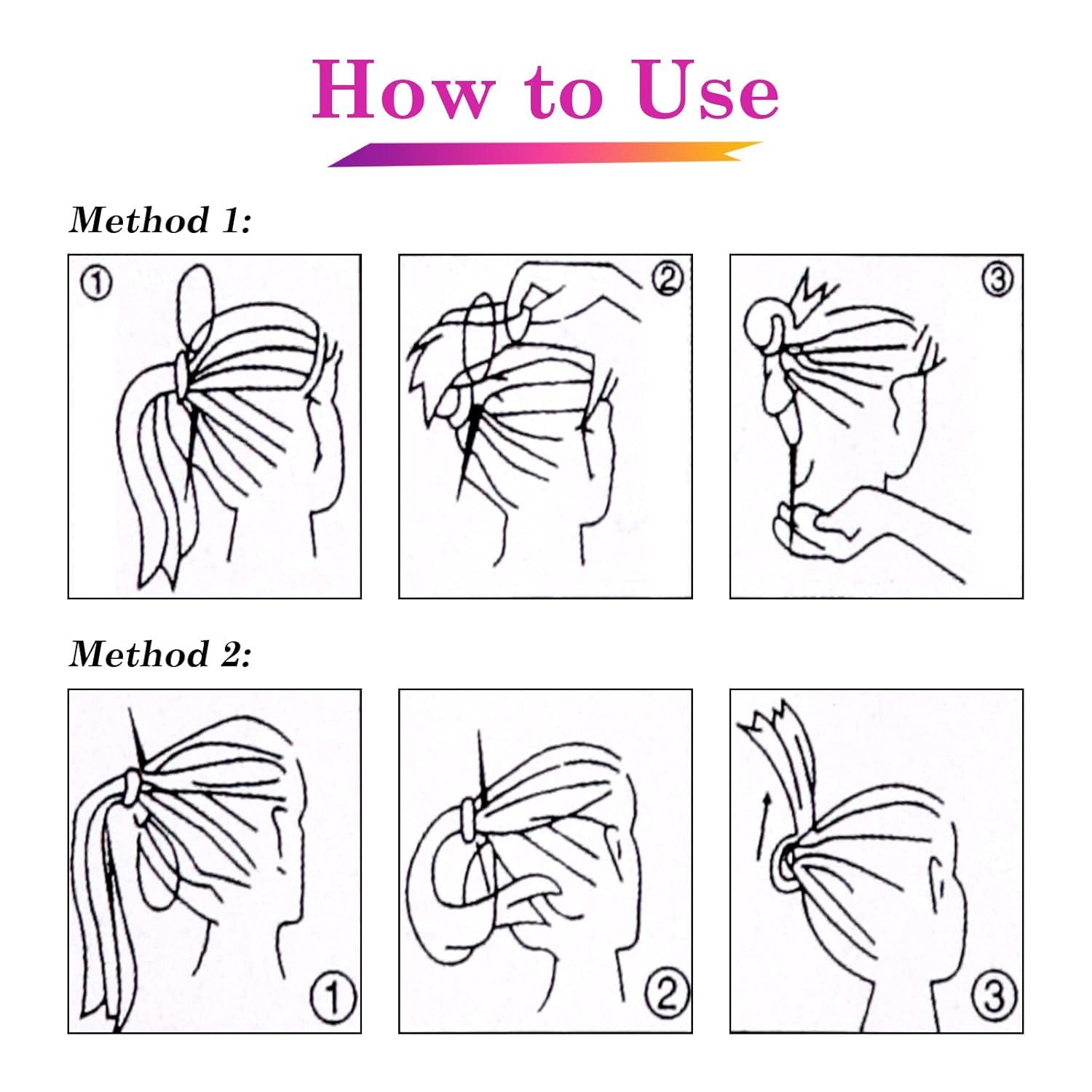 How to Use

Method 1:

①

②

③

Method 2:

①

②

③