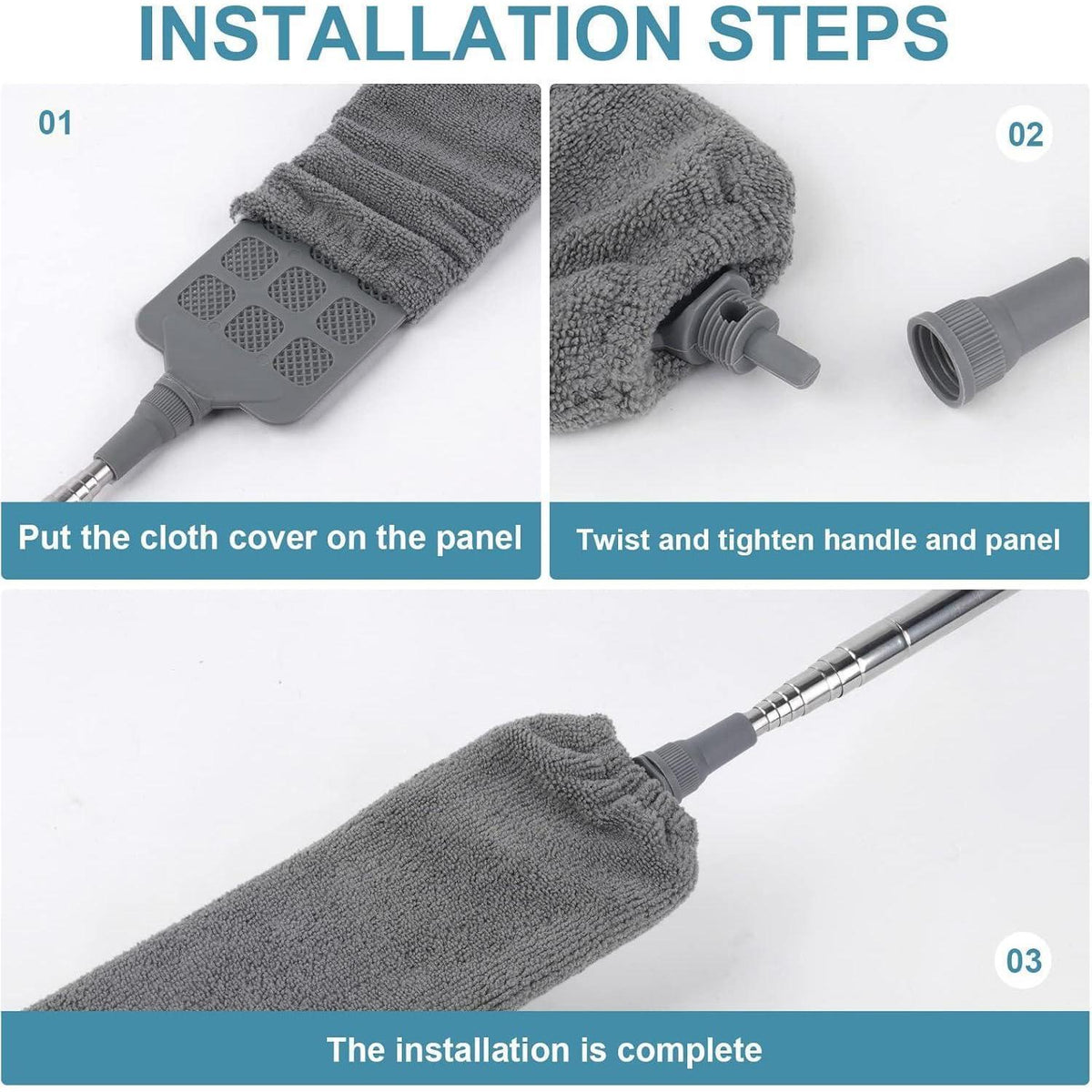 INSTALLATION STEPS

01

Put the cloth cover on the panel

02

Twist and tighten handle and panel

03

The installation is complete