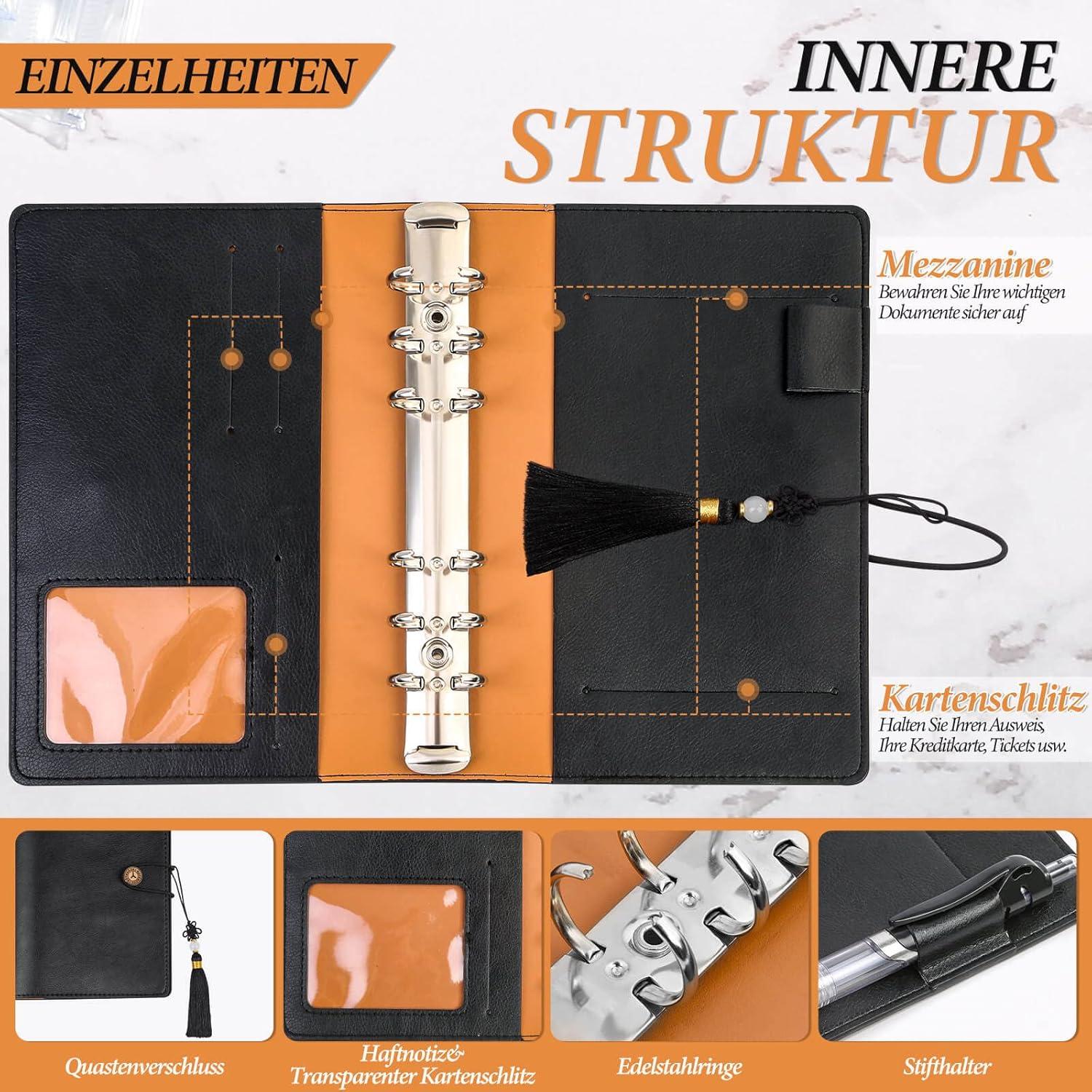 EINZELHEITEN

INNERE
STRUKTUR

Mezzanine
Bewahren Sie Ihre wichtigen Dokumente sicher auf

Kartenschlitz
Halten Sie Ihren Ausweis, Ihre Kreditkarte, Tickets usw.

Quastenverschluss

Haftnotiz&
Transparenter Kartenschlitz

Edelstahlringe

Stifthalter