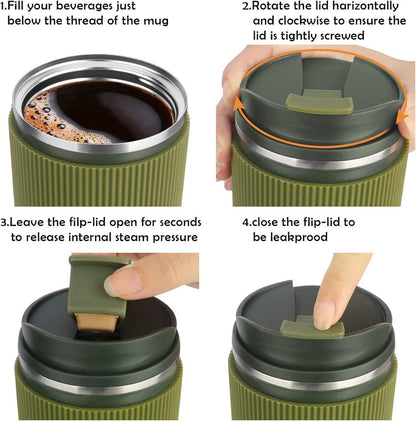 1.Fill your beverages just below the thread of the mug

2.Rotate the lid harizontally and clockwise to ensure the lid is tightly screwed

3.Leave the filp-lid open for seconds to release internal steam pressure

4.close the flip-lid to be leakprood