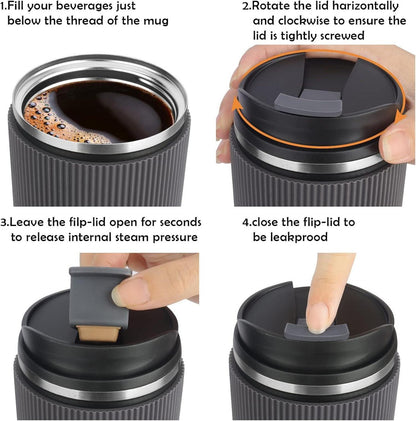 1.Fill your beverages just below the thread of the mug

2.Rotate the lid harizontally and clockwise to ensure the lid is tightly screwed

3.Leave the filp-lid open for seconds to release internal steam pressure

4.close the flip-lid to be leakprood