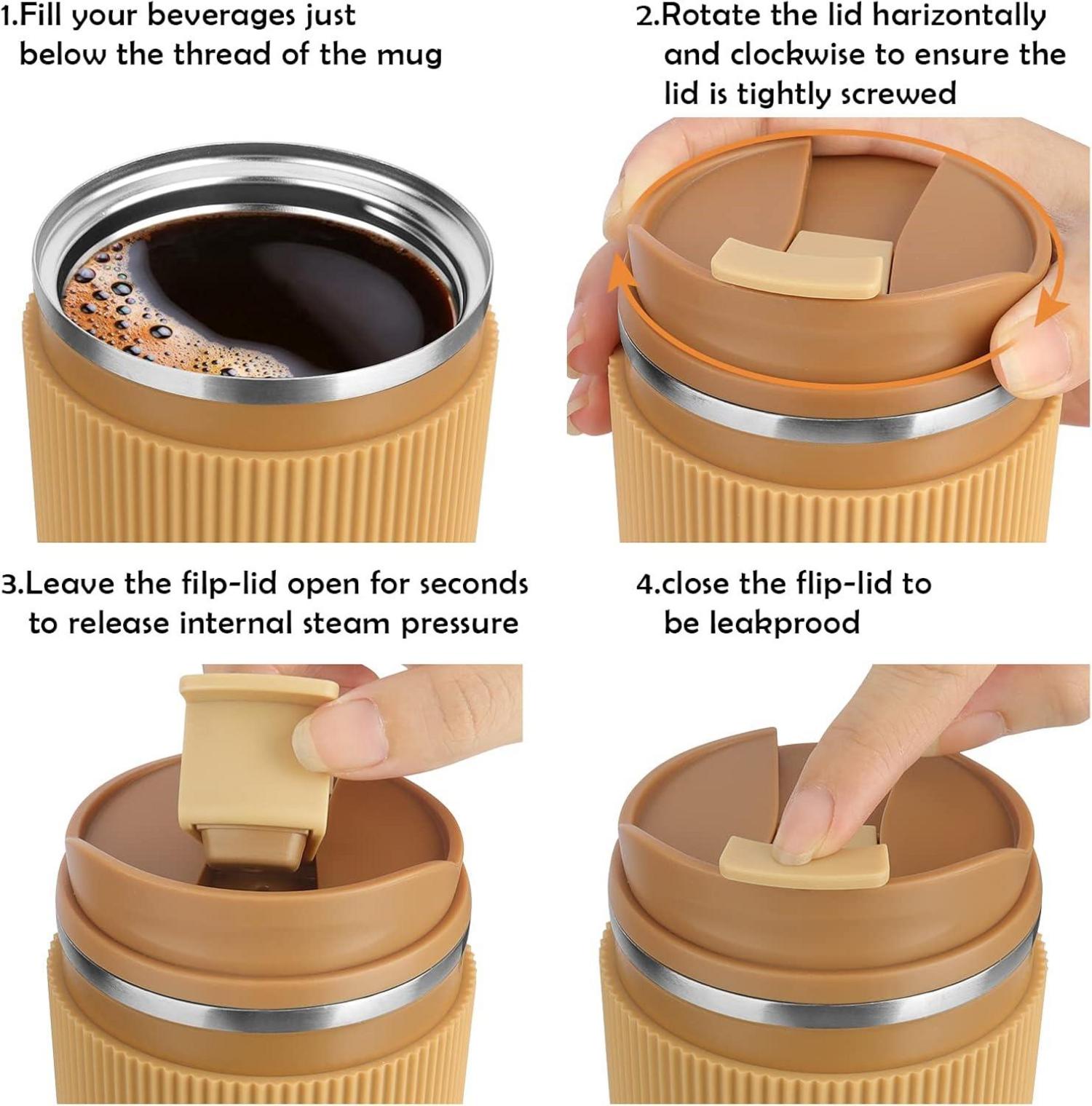 1.Fill your beverages just below the thread of the mug

2.Rotate the lid harizontally and clockwise to ensure the lid is tightly screwed

3.Leave the filp-lid open for seconds to release internal steam pressure

4.close the flip-lid to be leakprood