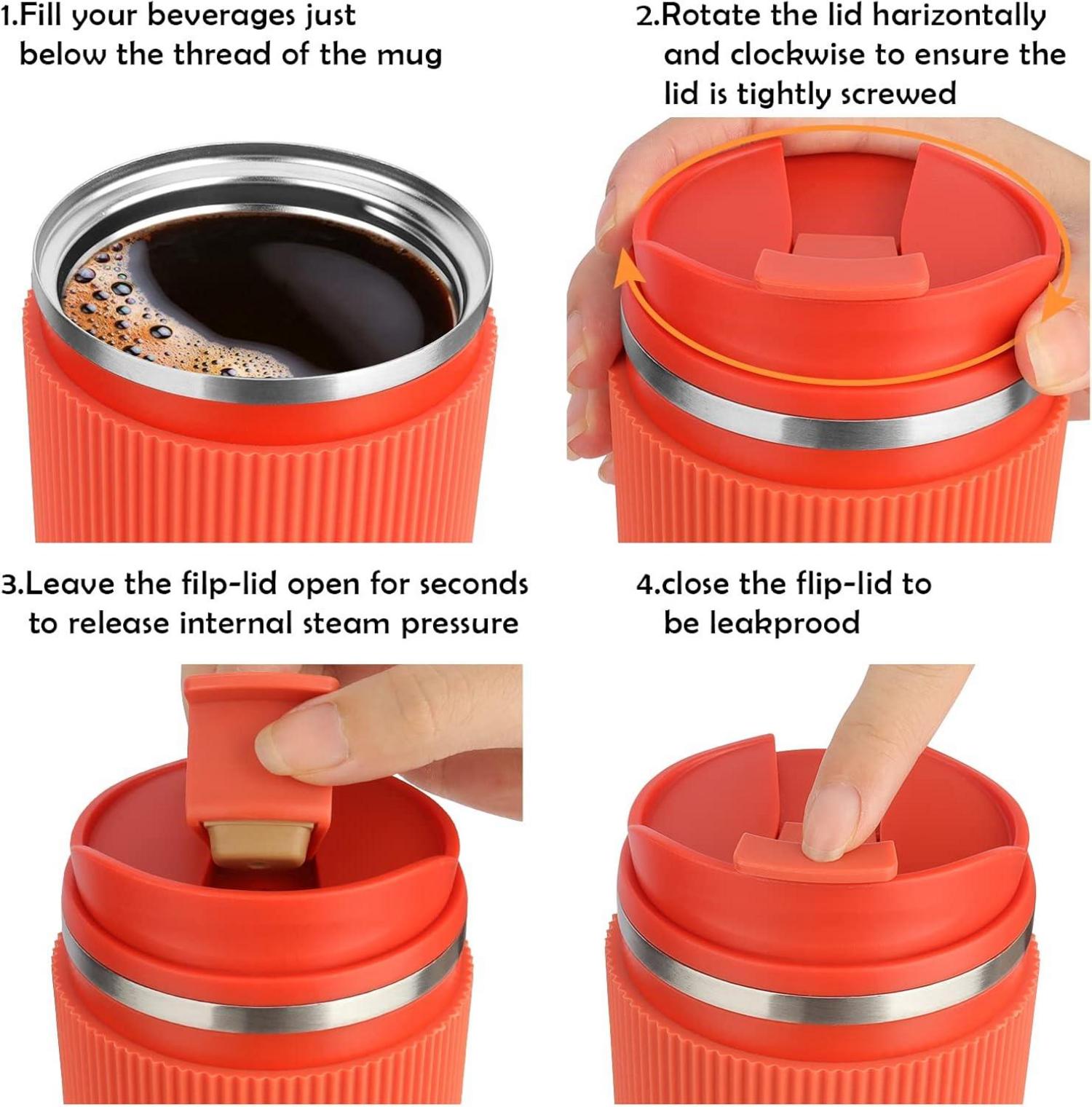 1.Fill your beverages just below the thread of the mug

2.Rotate the lid harizontally and clockwise to ensure the lid is tightly screwed

3.Leave the filp-lid open for seconds to release internal steam pressure

4.close the flip-lid to be leakprood