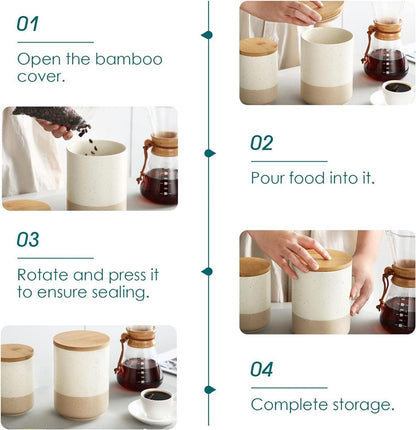 01

Open the bamboo cover.

02

Pour food into it.

03

Rotate and press it to ensure sealing.

04

Complete storage.