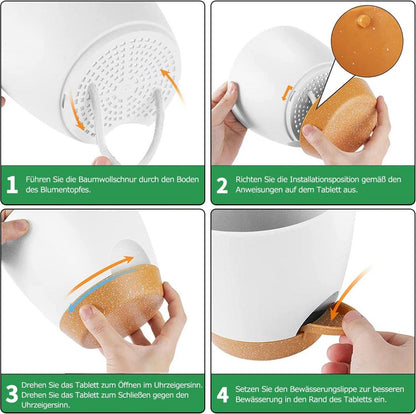 1 Führen Sie die Baumwollschnur durch den Boden des Blumentopfes.

2 Richten Sie die Installationsposition gemäß den Anweisungen auf dem Tablett aus.

3 Drehen Sie das Tablett zum Öffnen im Uhrzeigersinn. Drehen Sie das Tablett zum Schließen gegen den Uhrzeigersinn.

4 Setzen Sie den Bewässerungslippe zur besseren Bewässerung in den Rand des Tabletts ein.