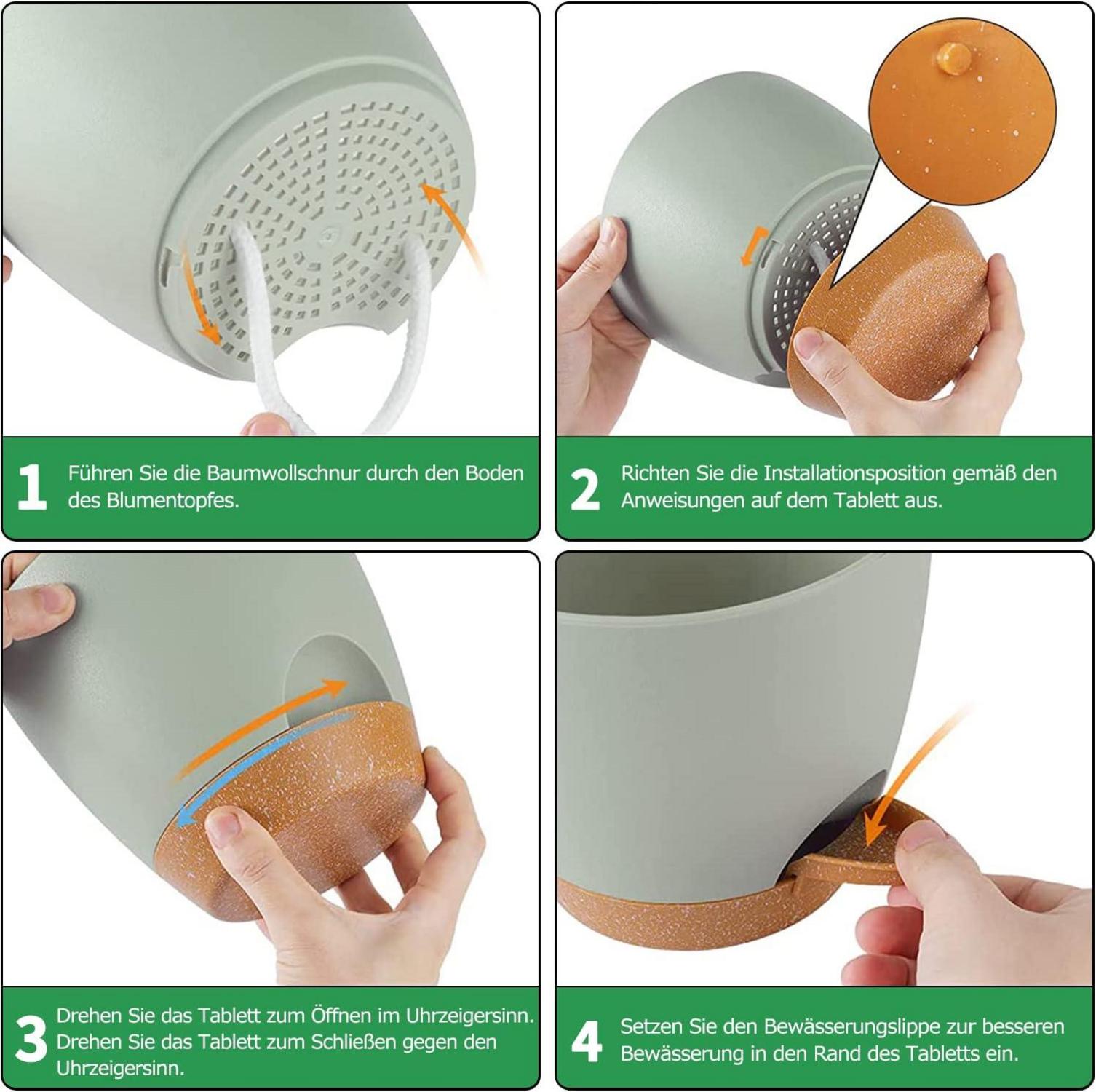 1 Führen Sie die Baumwollschnur durch den Boden des Blumentopfes.

2 Richten Sie die Installationsposition gemäß den Anweisungen auf dem Tablett aus.

3 Drehen Sie das Tablett zum Öffnen im Uhrzeigersinn. Drehen Sie das Tablett zum Schließen gegen den Uhrzeigersinn.

4 Setzen Sie den Bewässerungslippe zur besseren Bewässerung in den Rand des Tabletts ein.