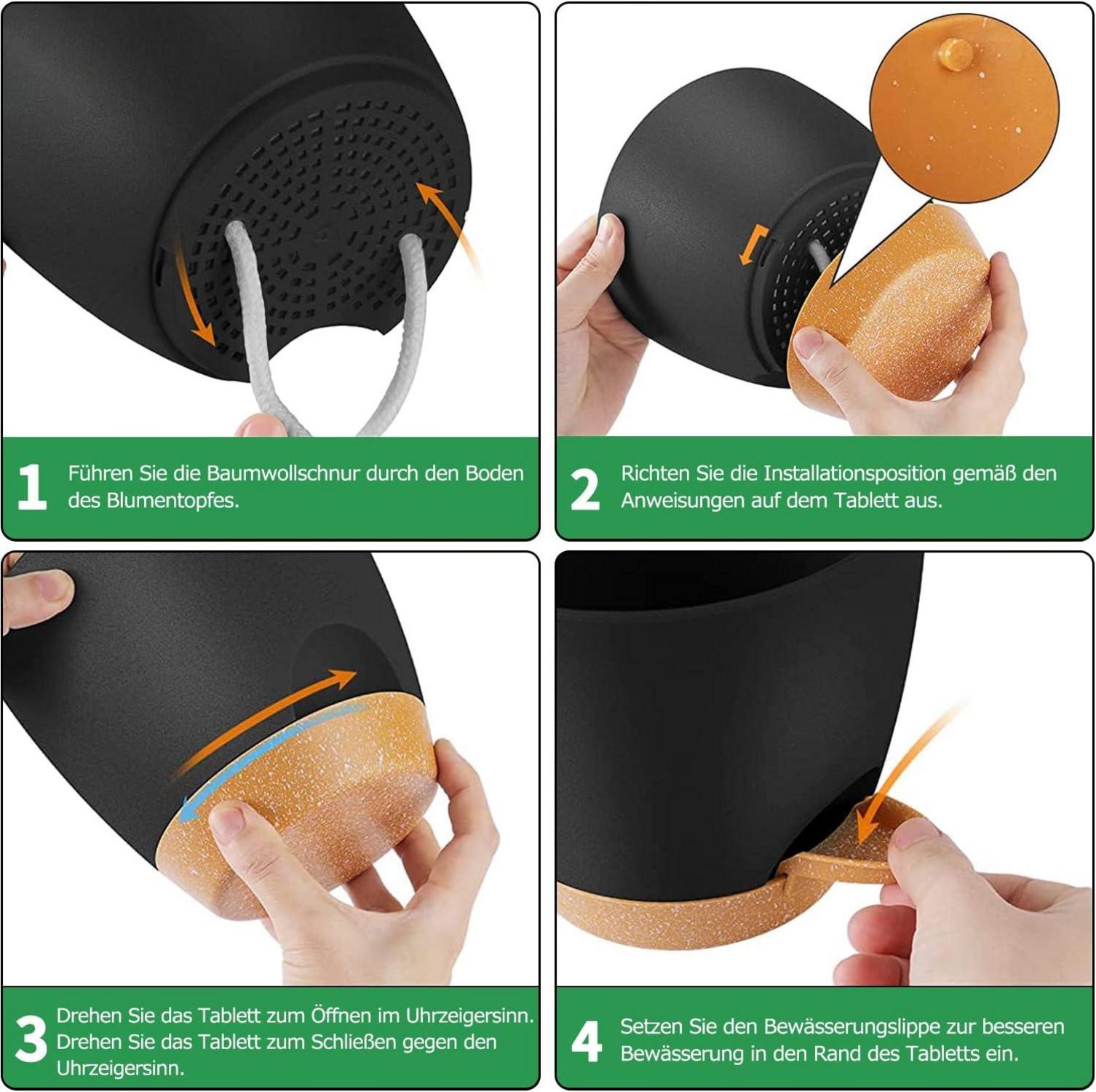 1 Führen Sie die Baumwollschnur durch den Boden des Blumentopfes.

2 Richten Sie die Installationsposition gemäß den Anweisungen auf dem Tablett aus.

3 Drehen Sie das Tablett zum Öffnen im Uhrzeigersinn. Drehen Sie das Tablett zum Schließen gegen den Uhrzeigersinn.

4 Setzen Sie den Bewässerungslippe zur besseren Bewässerung in den Rand des Tabletts ein.