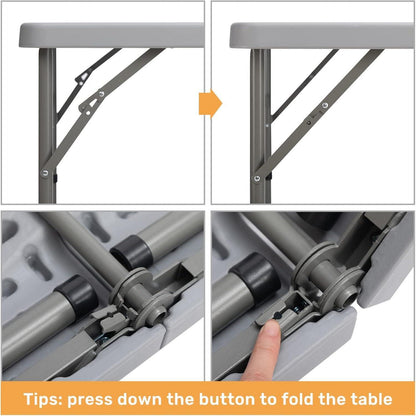 Tips: press down the button to fold the table