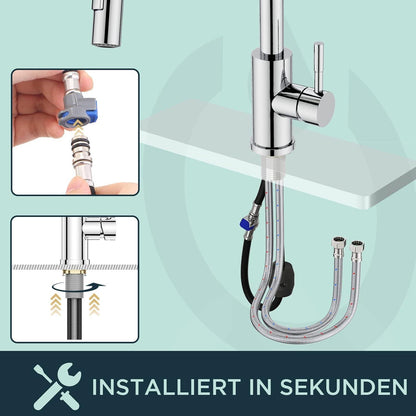 INSTALLIERT IN SEKUNDEN