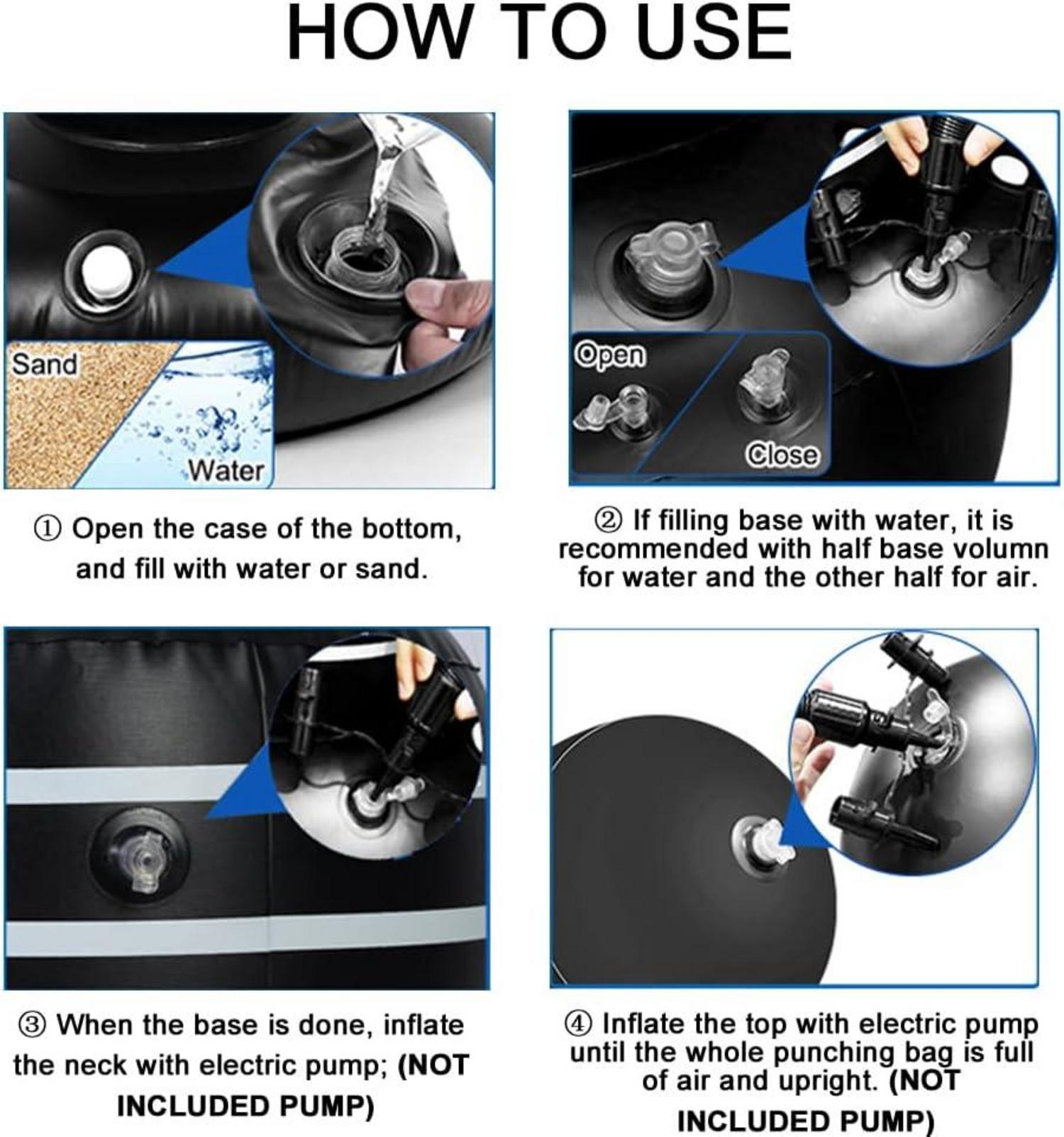 HOW TO USE

Sand

Water

① Open the case of the bottom, and fill with water or sand.

Open

Close

② If filling base with water, it is recommended with half base volumn for water and the other half for air.

③ When the base is done, inflate the neck with electric pump; (NOT INCLUDED PUMP)

④ Inflate the top with electric pump until the whole punching bag is full of air and upright. (NOT INCLUDED PUMP)