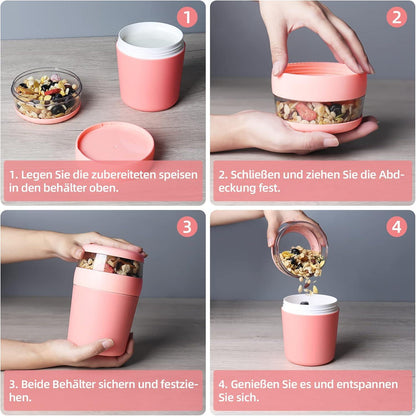 1

1. Legen Sie die zubereiteten speisen in den behälter oben.

2

2. Schließen und ziehen Sie die Abdeckung fest.

3

3. Beide Behälter sichern und festziehen.

4

4. Genießen Sie es und entspannen Sie sich.