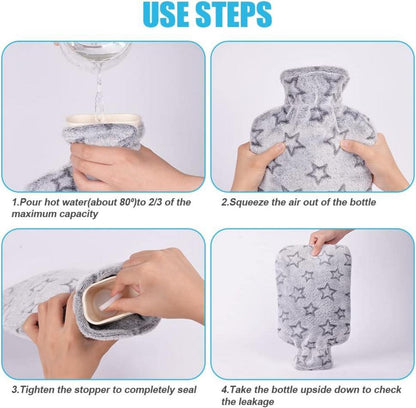 USE STEPS

1.Pour hot water(about 80º)to 2/3 of the maximum capacity

2.Squeeze the air out of the bottle

3.Tighten the stopper to completely seal

4.Take the bottle upside down to check the leakage