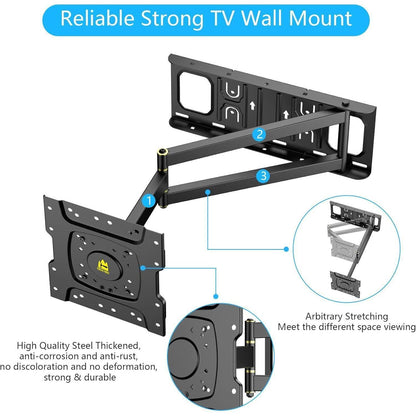 Reliable Strong TV Wall Mount

2

3

1

Arbitrary Stretching
Meet the different space viewing

High Quality Steel Thickened, anti-corrosion and anti-rust, no discoloration and no deformation, strong & durable