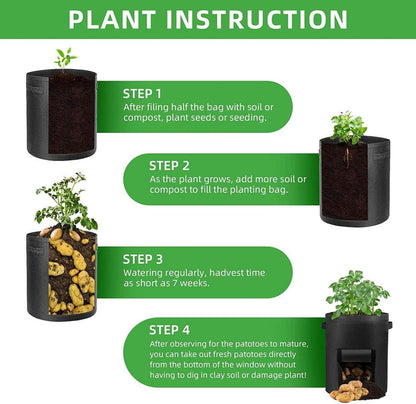 PLANT INSTRUCTION

STEP 1
After filing half the bag with soil or compost, plant seeds or seeding.

STEP 2
As the plant grows, add more soil or compost to fill the planting bag.

STEP 3
Watering regularly, hadvest time as short as 7 weeks.

STEP 4
After observing for the patotoes to mature, you can take out fresh patotoes directly from the bottom of the window without having to dig in clay soil or damage plant!