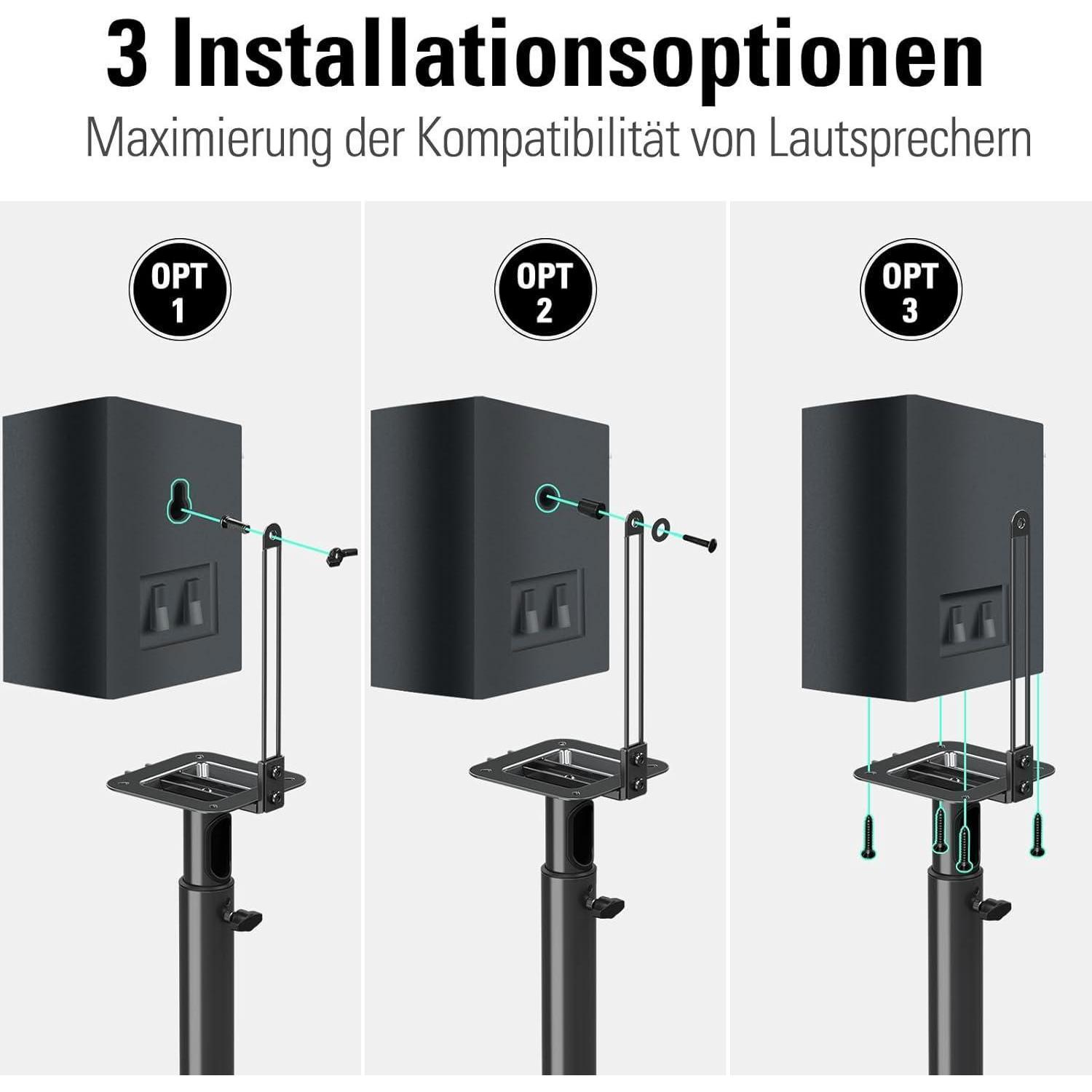 3 Installationsoptionen

Maximierung der Kompatibilität von Lautsprechern

OPT 1

OPT 2

OPT 3