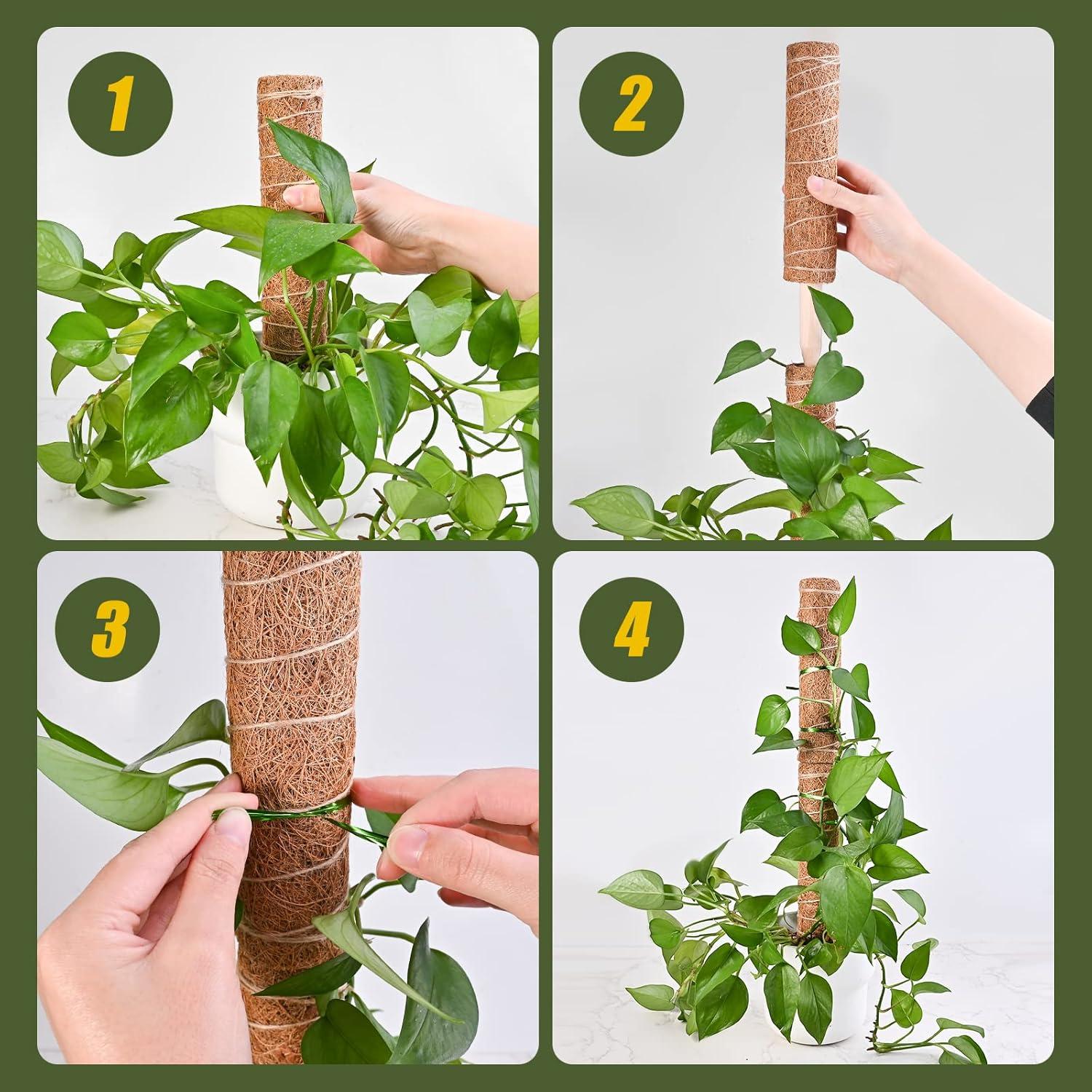 1

2

3

4