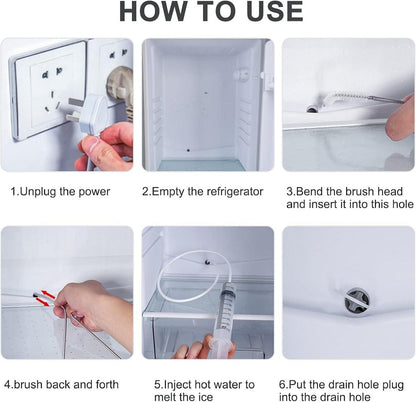 HOW TO USE

1.Unplug the power

2.Empty the refrigerator

3.Bend the brush head and insert it into this hole

4.brush back and forth

5.Inject hot water to melt the ice

6.Put the drain hole plug into the drain hole