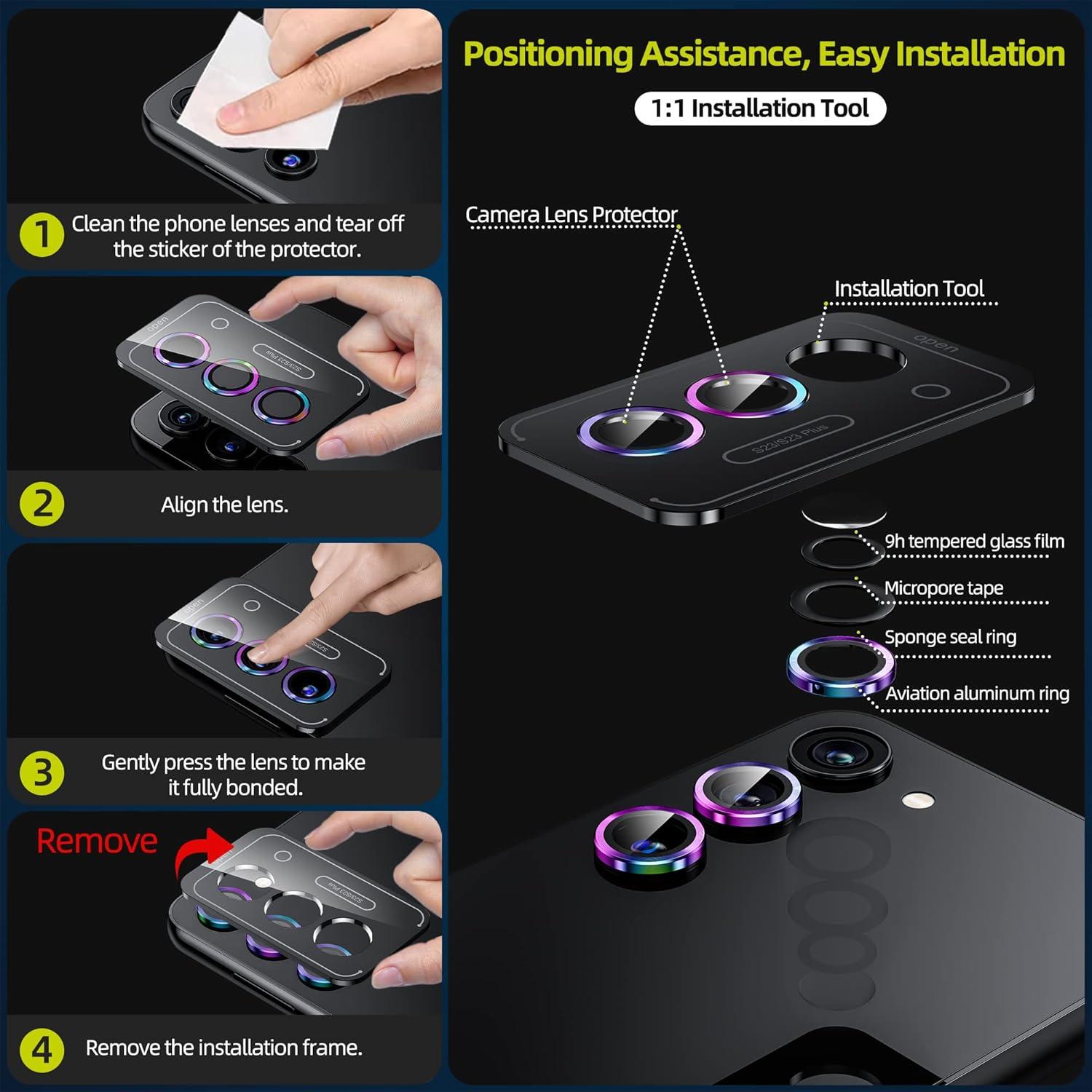 1 Clean the phone lenses and tear off the sticker of the protector.

open
S23/S23 Plus

2 Align the lens.

open
S23/S23 Plus

3 Gently press the lens to make it fully bonded.

Remove

S23/S23 Plus

4 Remove the installation frame.

Positioning Assistance, Easy Installation

1:1 Installation Tool

Camera Lens Protector

Installation Tool

open

S23/S23 Plus

9h tempered glass film

Micropore tape

Sponge seal ring

Aviation aluminum ring