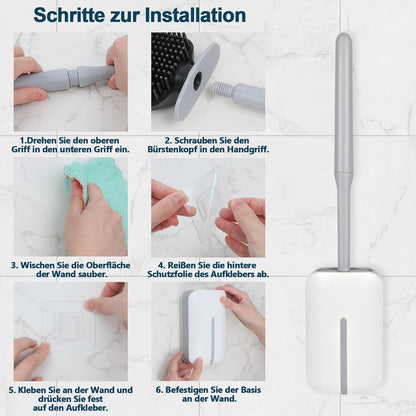 Schritte zur Installation

1.Drehen Sie den oberen Griff in den unteren Griff ein.

2. Schrauben Sie den Bürstenkopf in den Handgriff.

3. Wischen Sie die Oberfläche der Wand sauber.

4. Reißen Sie die hintere Schutzfolie des Aufklebers ab.

5. Kleben Sie an der Wand und drücken Sie fest auf den Aufkleber.

6. Befestigen Sie der Basis an der Wand.