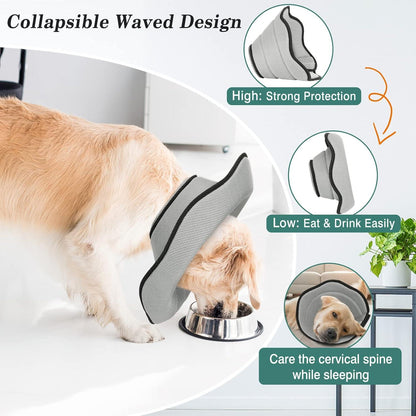 Collapsible Waved Design

High: Strong Protection

Low: Eat & Drink Easily

Care the cervical spine while sleeping