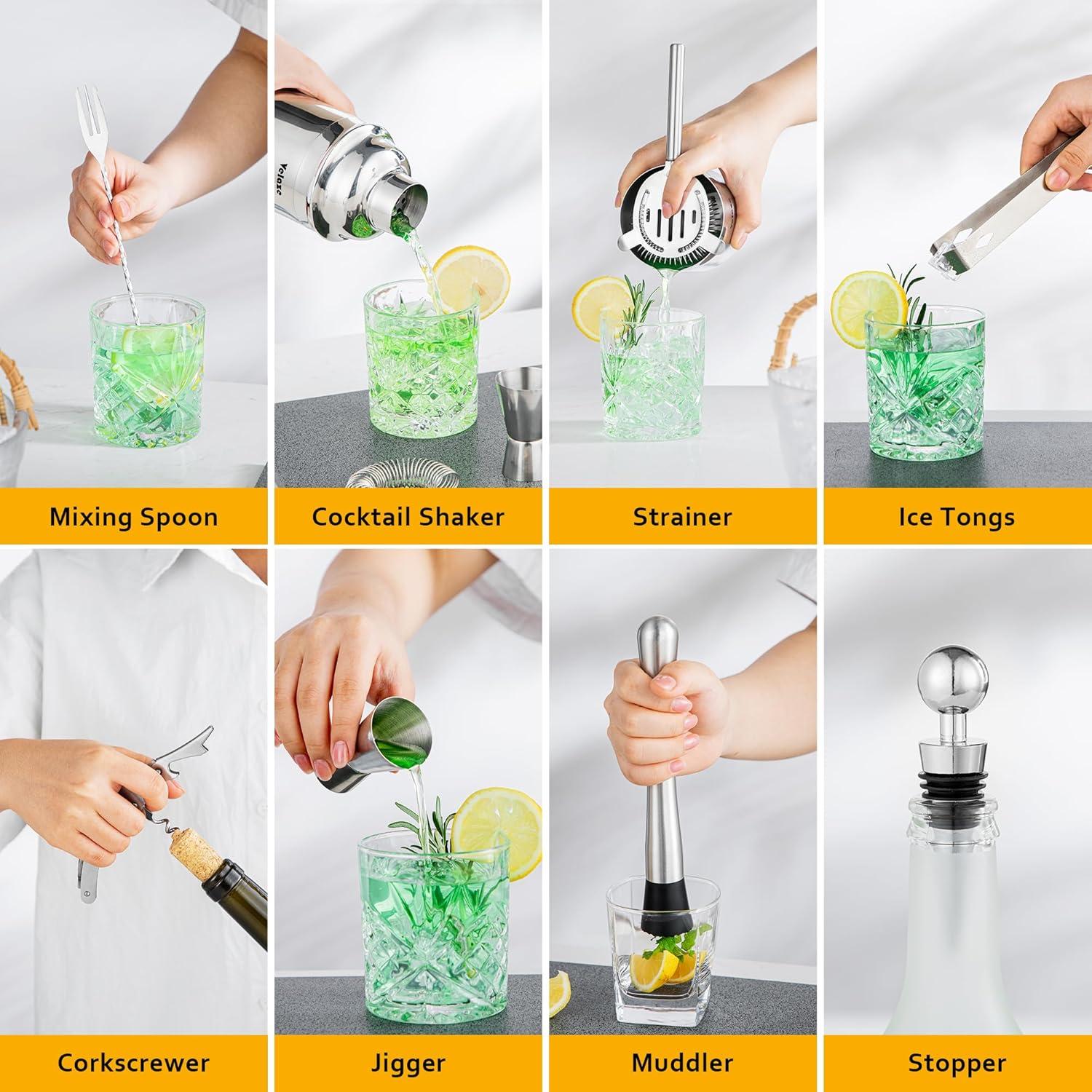 Velaze

Mixing Spoon

Cocktail Shaker

Strainer

Ice Tongs

Corkscrewer

Jigger

Muddler

Stopper