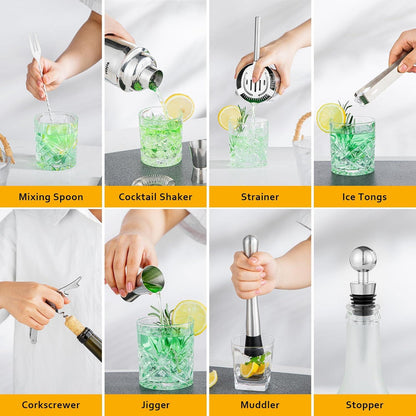 Mixing Spoon

Cocktail Shaker

Strainer

Ice Tongs

Corkscrewer

Jigger

Muddler

Stopper