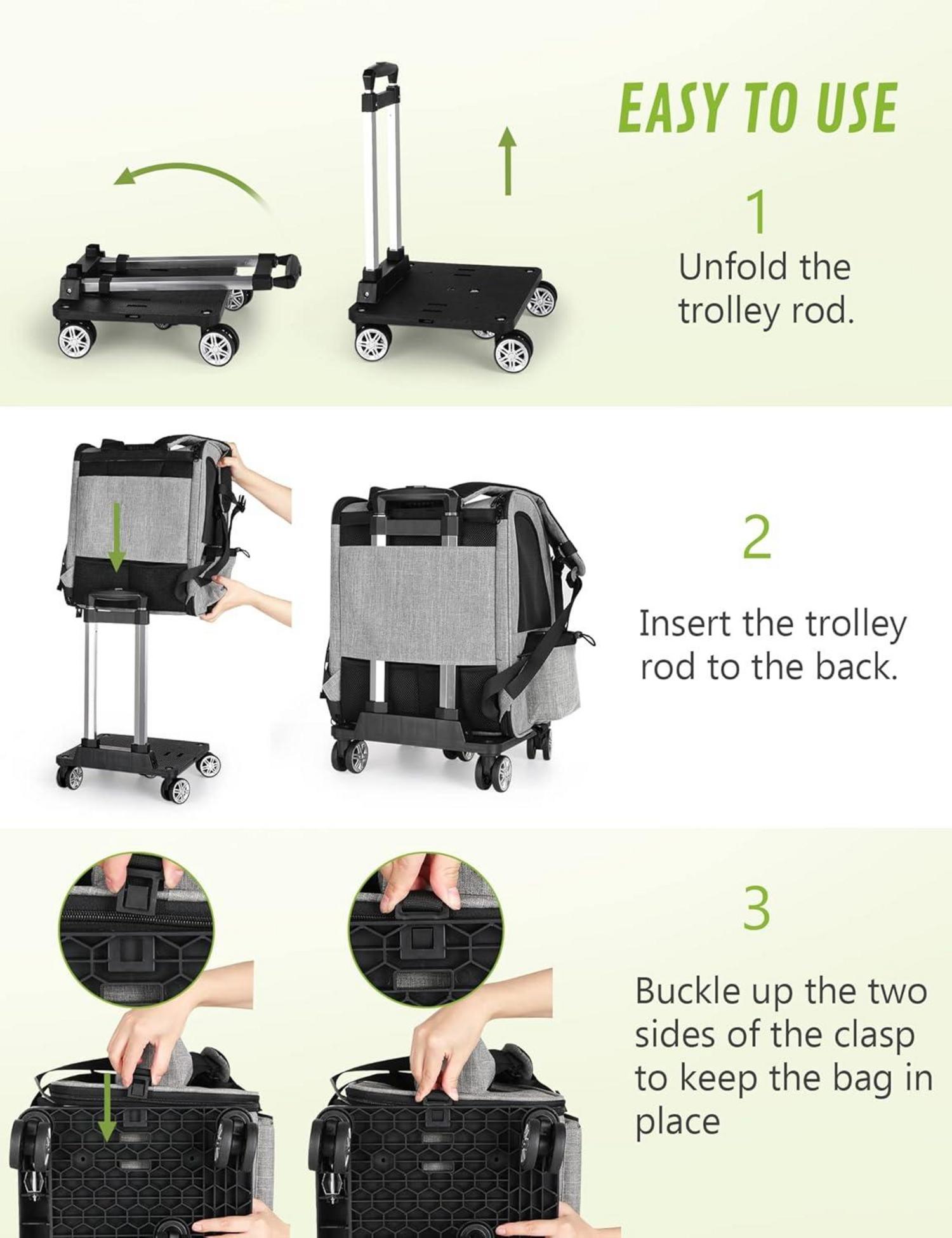 EASY TO USE

1

Unfold the trolley rod.

2

Insert the trolley rod to the back.

3

Buckle up the two sides of the clasp to keep the bag in place