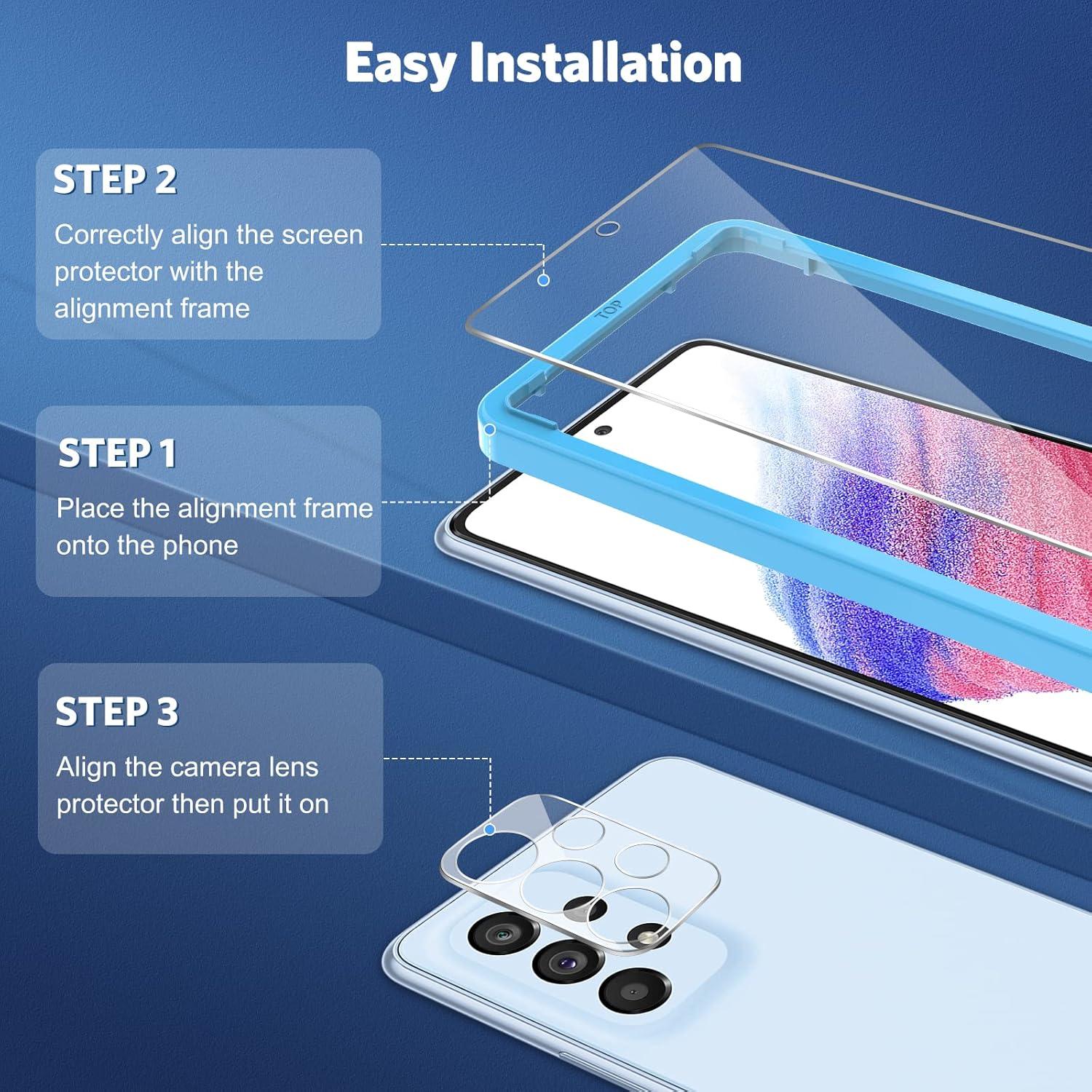 Easy Installation

STEP 2

Correctly align the screen protector with the alignment frame

TOP

STEP 1

Place the alignment frame onto the phone

STEP 3

Align the camera lens protector then put it on