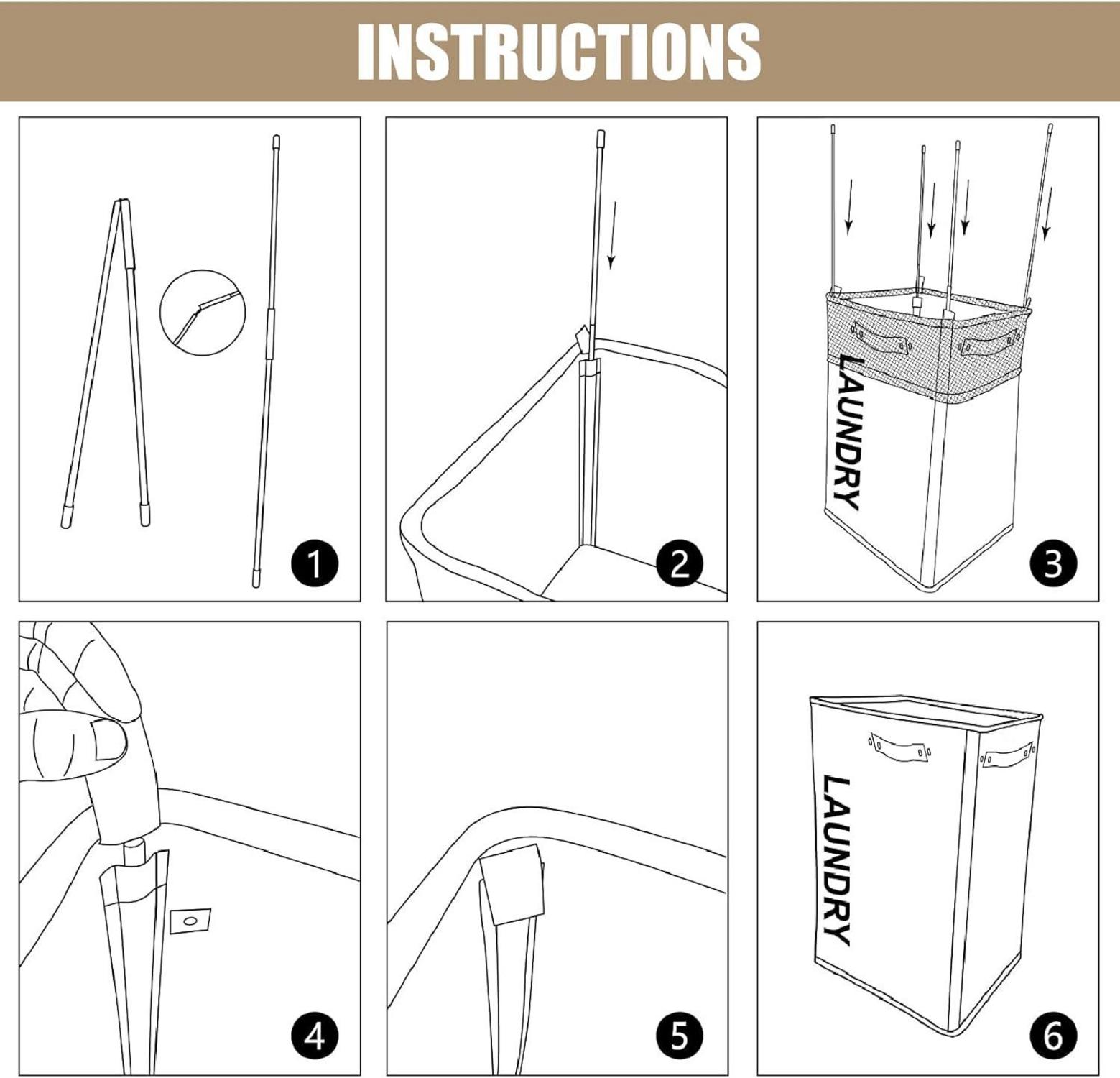 INSTRUCTIONS

1

2

LAUNDRY

3

4

5

LAUNDRY

6