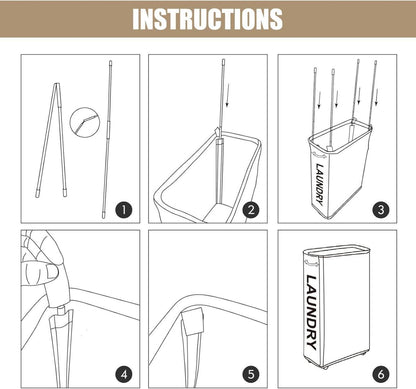 INSTRUCTIONS

1

2

LAUNDRY

3

4

5

LAUNDRY

6