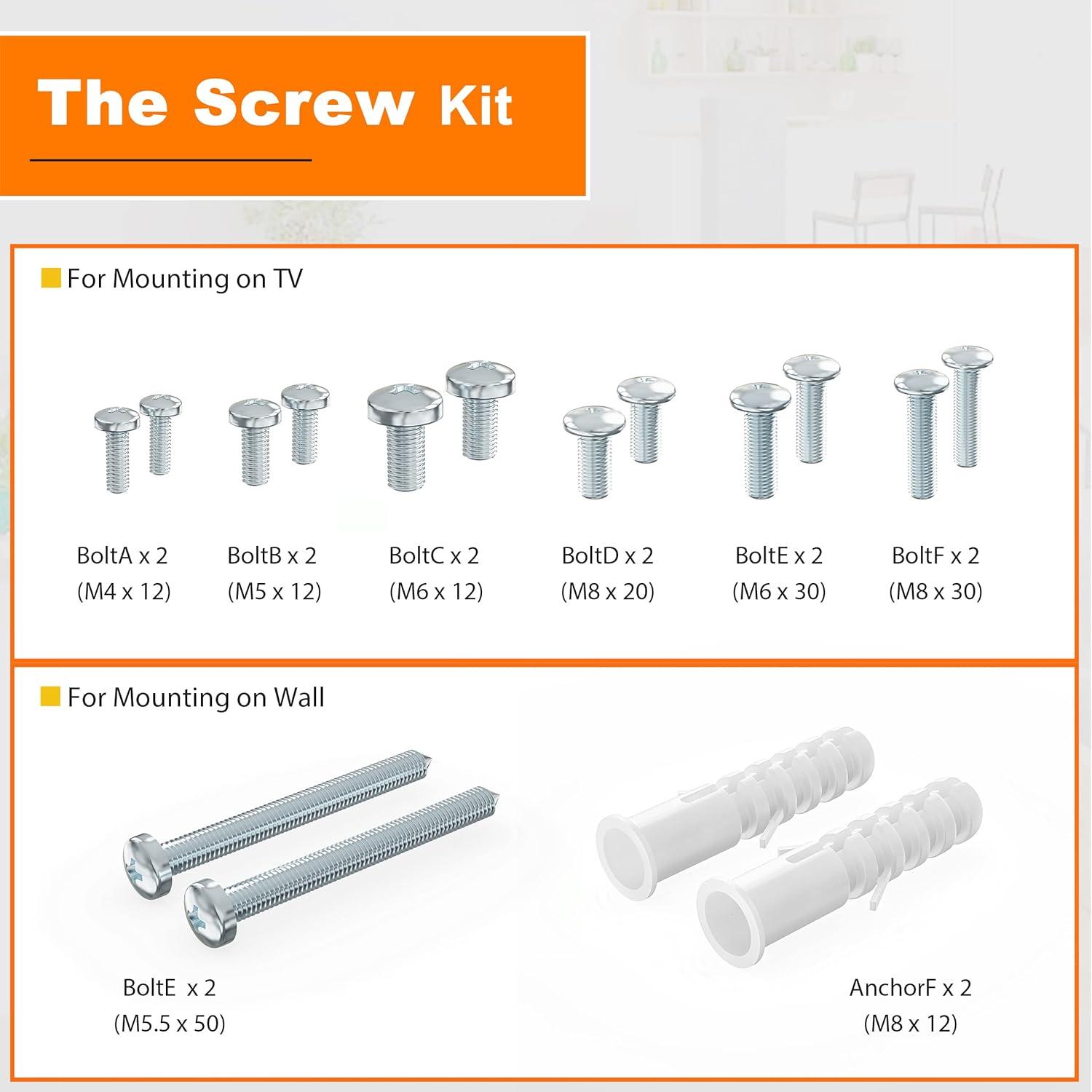 The Screw Kit

For Mounting on TV

BoltA x 2
(M4 x 12)

BoltB x 2
(M5 x 12)

BoltC x 2
(M6 x 12)

BoltD x 2
(M8 x 20)

BoltE x 2
(M6 x 30)

BoltF x 2
(M8 x 30)

For Mounting on Wall

BoltE x 2
(M5.5 x 50)

AnchorF x 2
(M8 x 12)