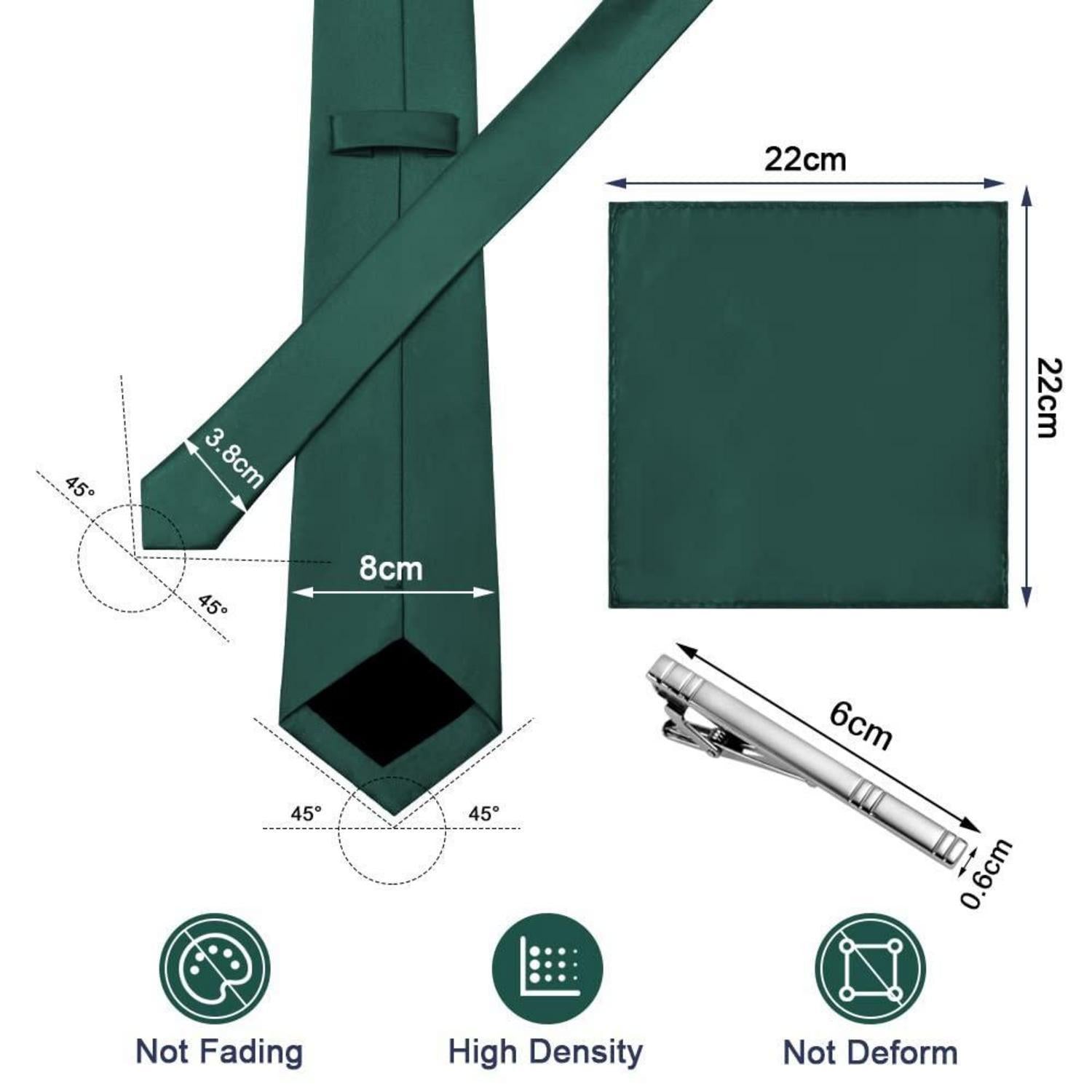 22cm

22cm

3.8cm

45°

45°

8cm

45°

45°

6cm

0.6cm

Not Fading

High Density

Not Deform