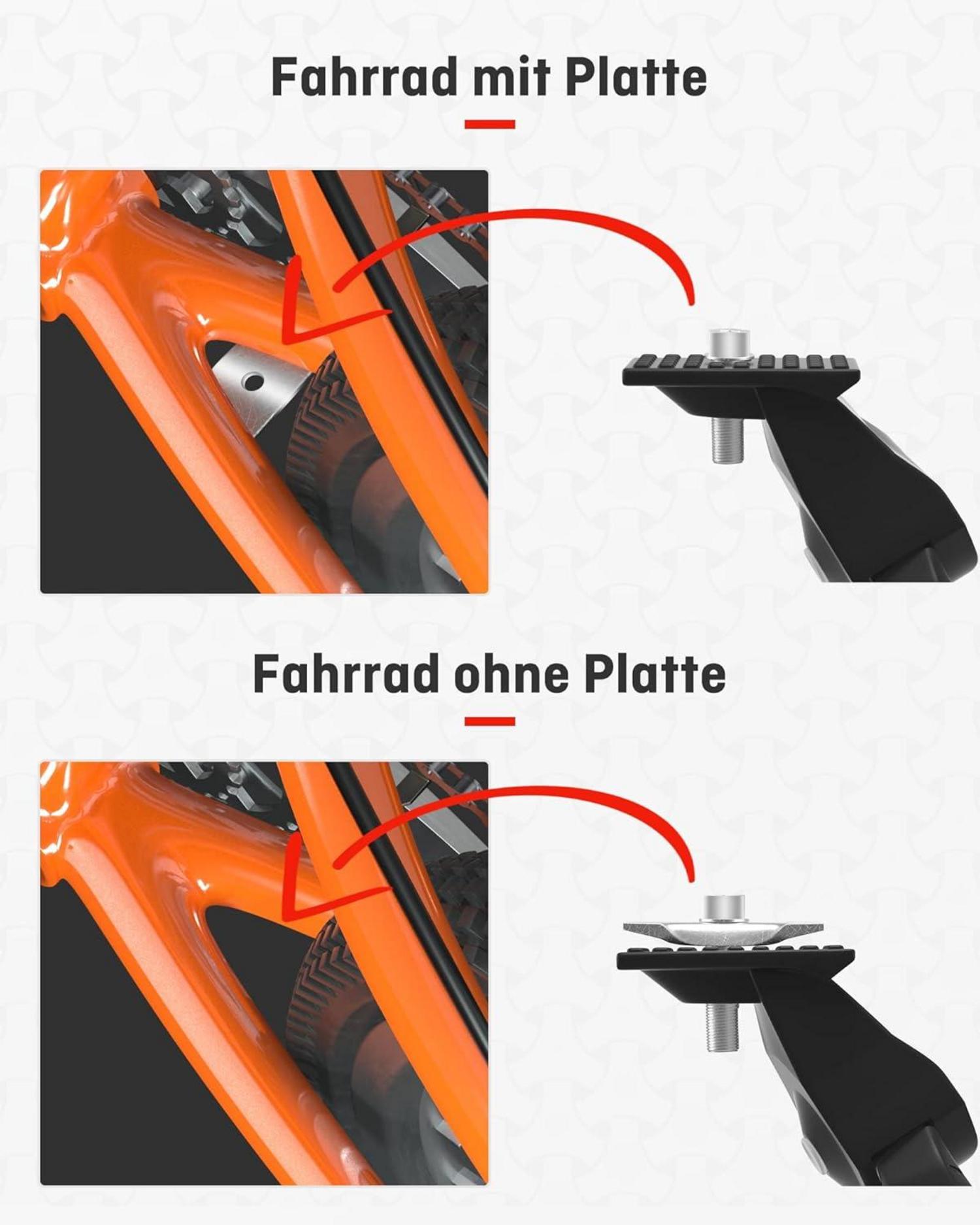 Fahrrad mit Platte

Fahrrad ohne Platte