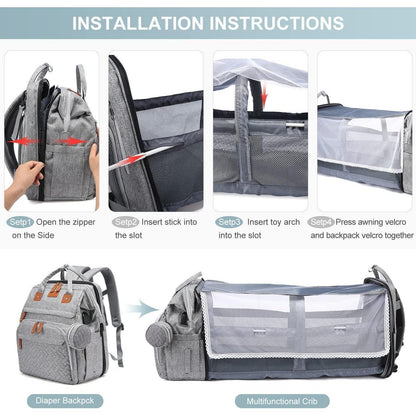 INSTALLATION INSTRUCTIONS

Setp1 Open the zipper on the Side

Setp2 Insert stick into the slot

Setp3 Insert toy arch into the slot

Setp4 Press awning velcro and backpack velcro together

Diaper Backpck

Multifunctional Crib