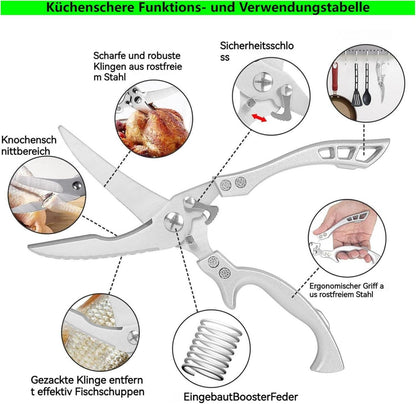 Küchenschere Funktions- und Verwendungstabelle

Scharfe und robuste Klingen aus rostfreie m Stahl

Sicherheitsschlo ss

Knochensch nittbereich

Ergonomischer Griff a us rostfreiem Stahl

Gezackte Klinge entfern t effektiv Fischschuppen

EingebautBoosterFeder